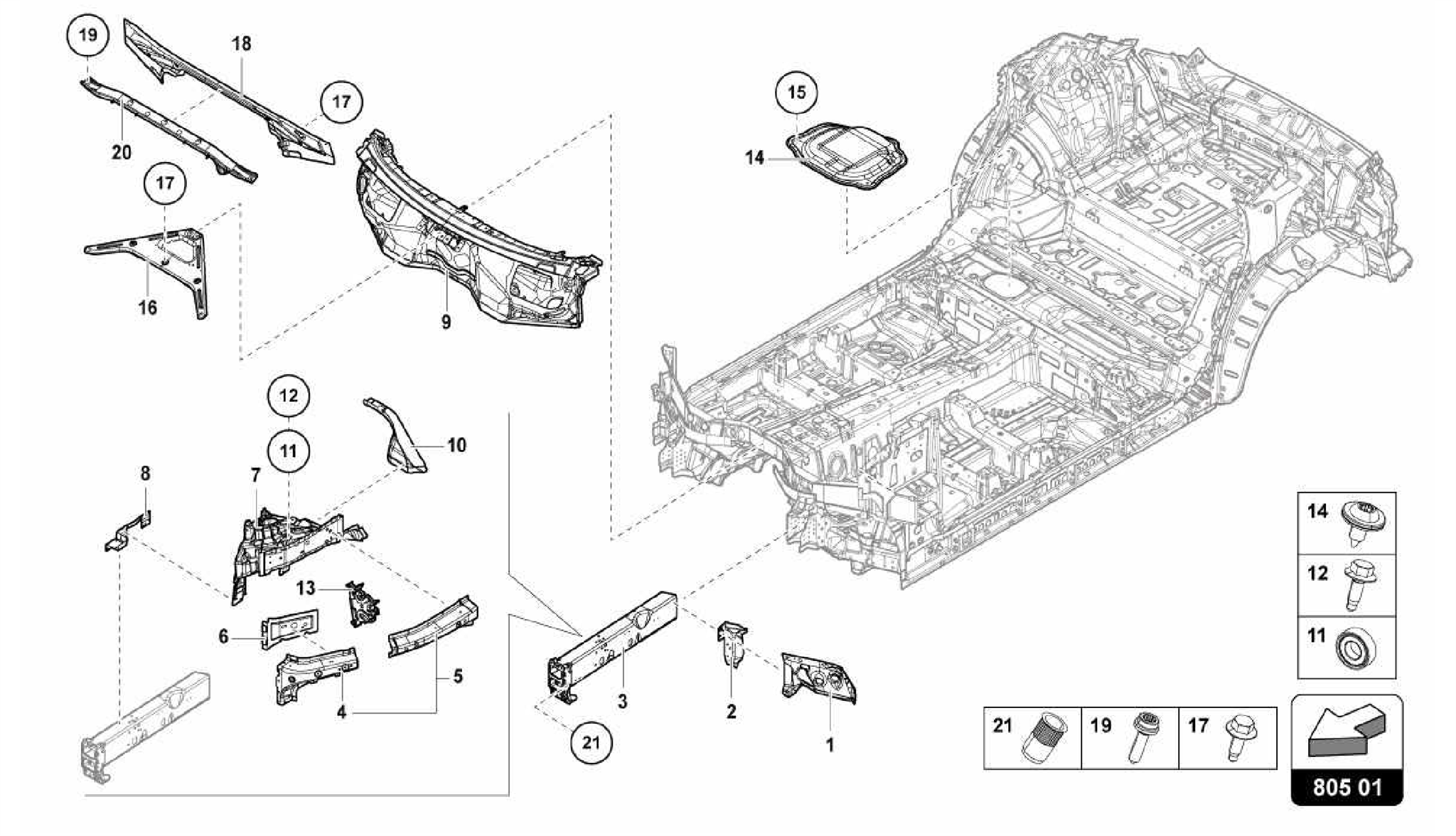 19
18
17
20
17
16
9
15
14
12
11
10
8
7
13
6
5
4
3
2
1
21
14
12
11
21
19
17
805 01