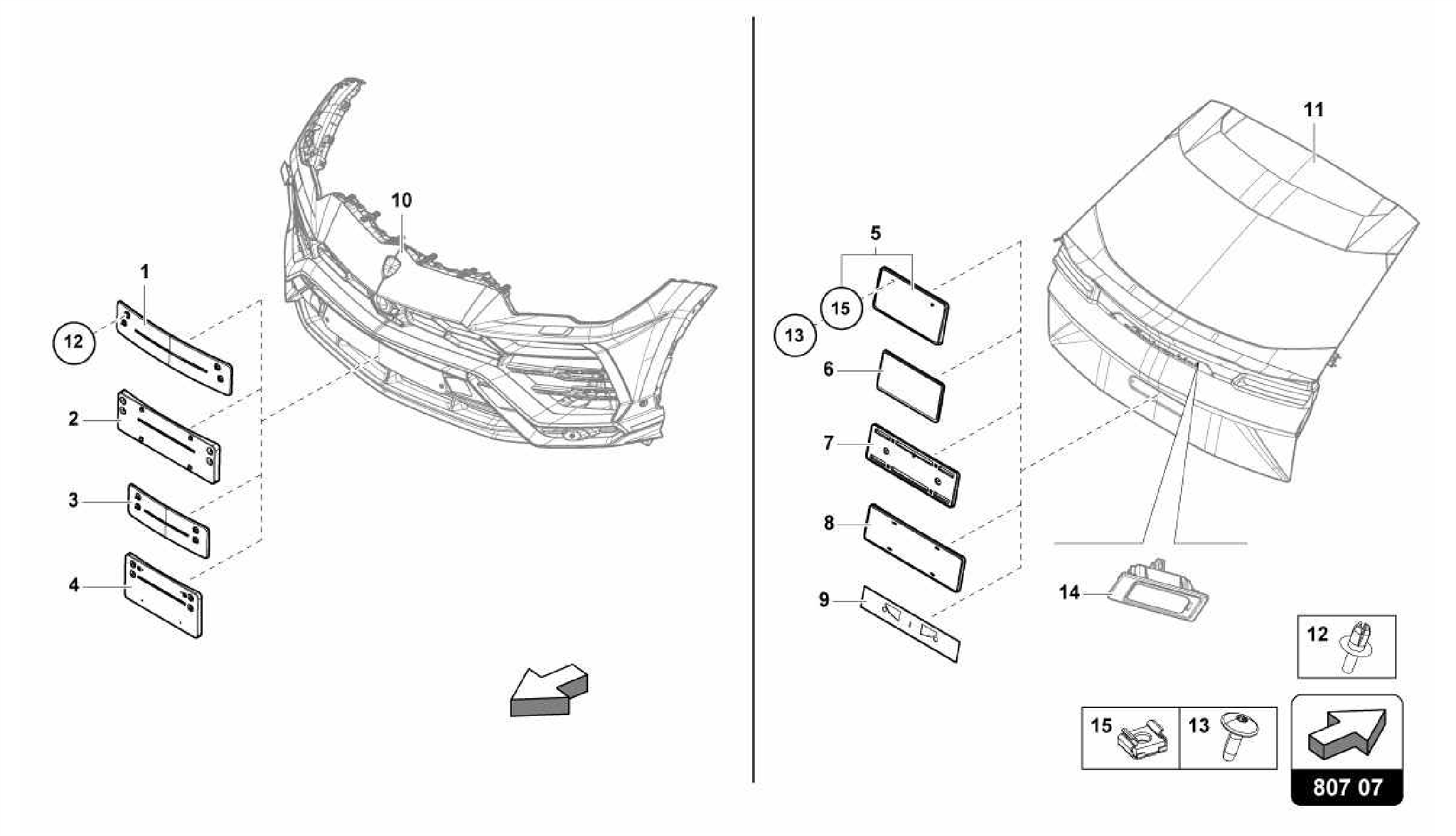 10
1
12
2
3
4
11
5
15
13
6
7
8
9
14
12
15
13
807 07