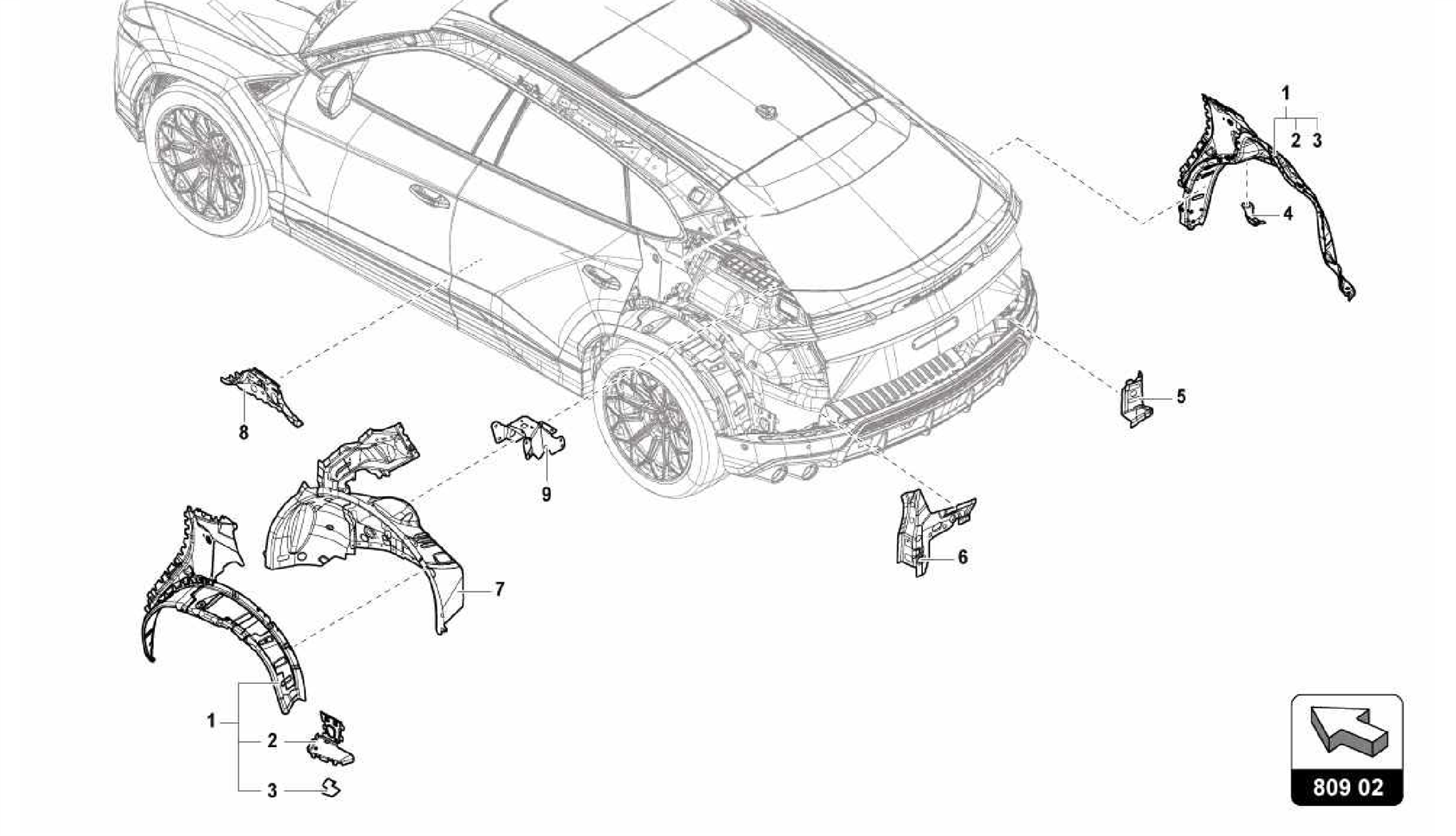 1
2 3
4
5
8
9
6
7
1
2
3
809 02