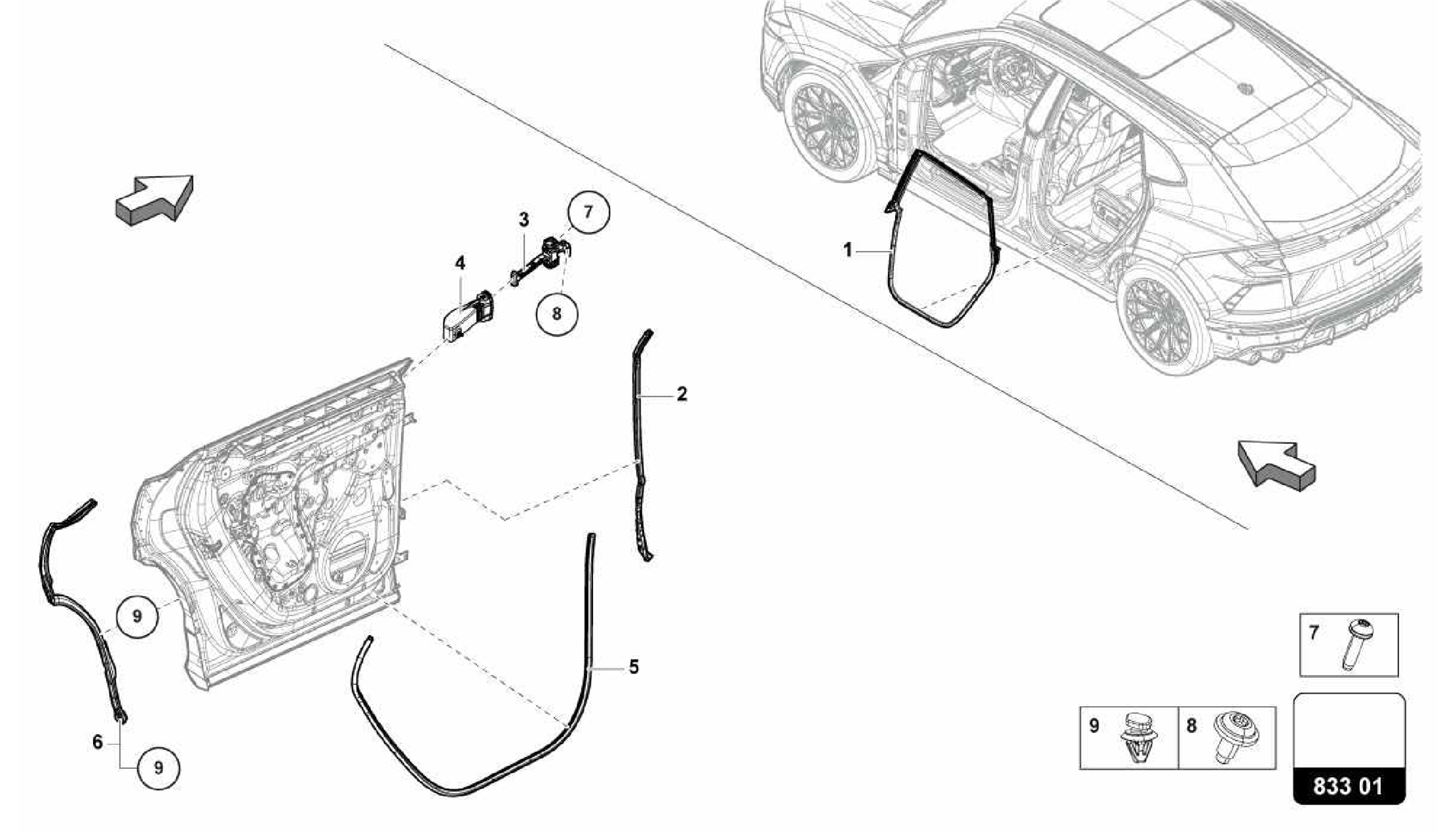 7
3
4
8
1
2
9
5
6
9
7
9
8
833 01