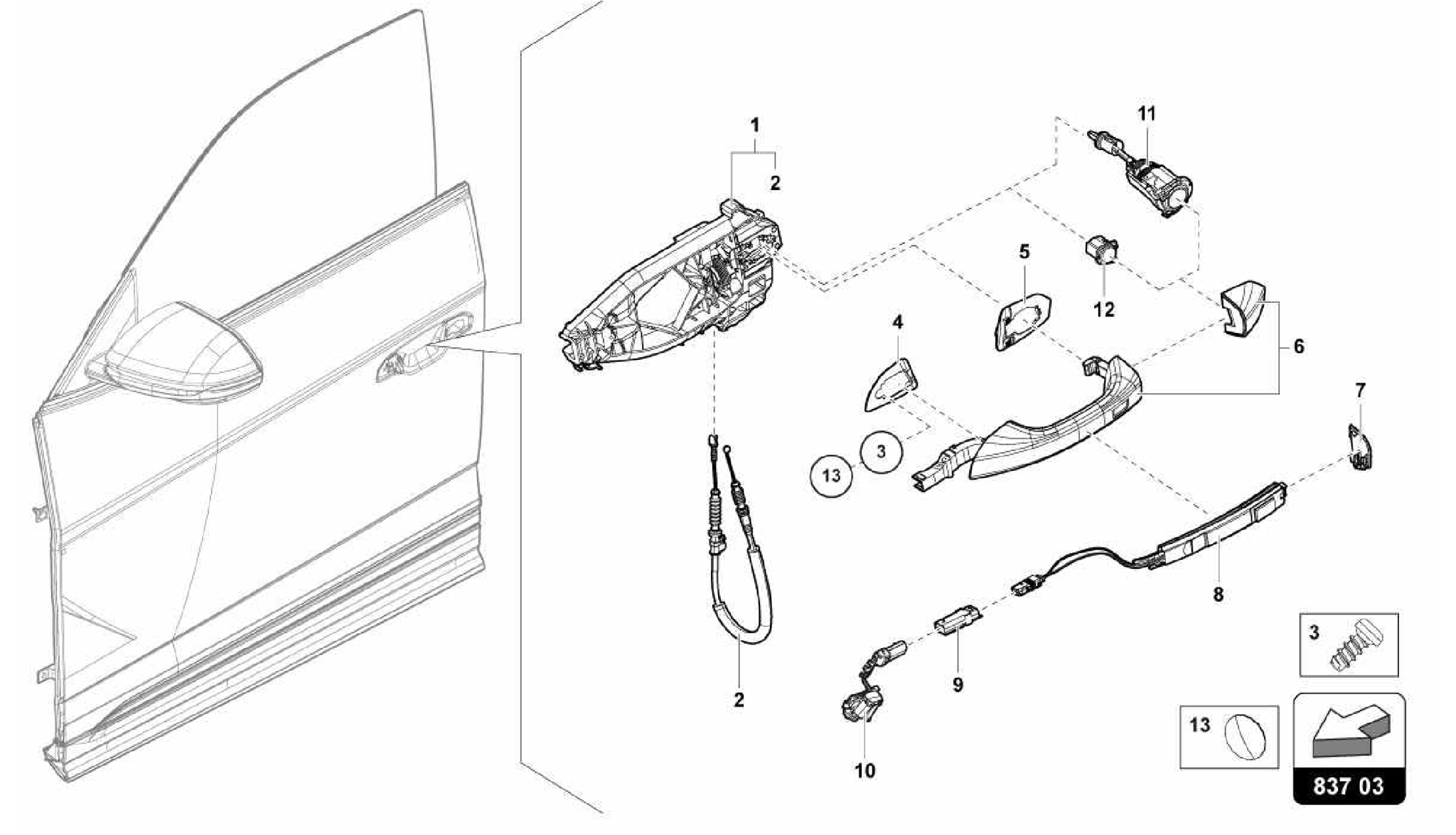 1
2
11
5
12
4
6
7
3
13
8
2
9
10
3
13
837 03