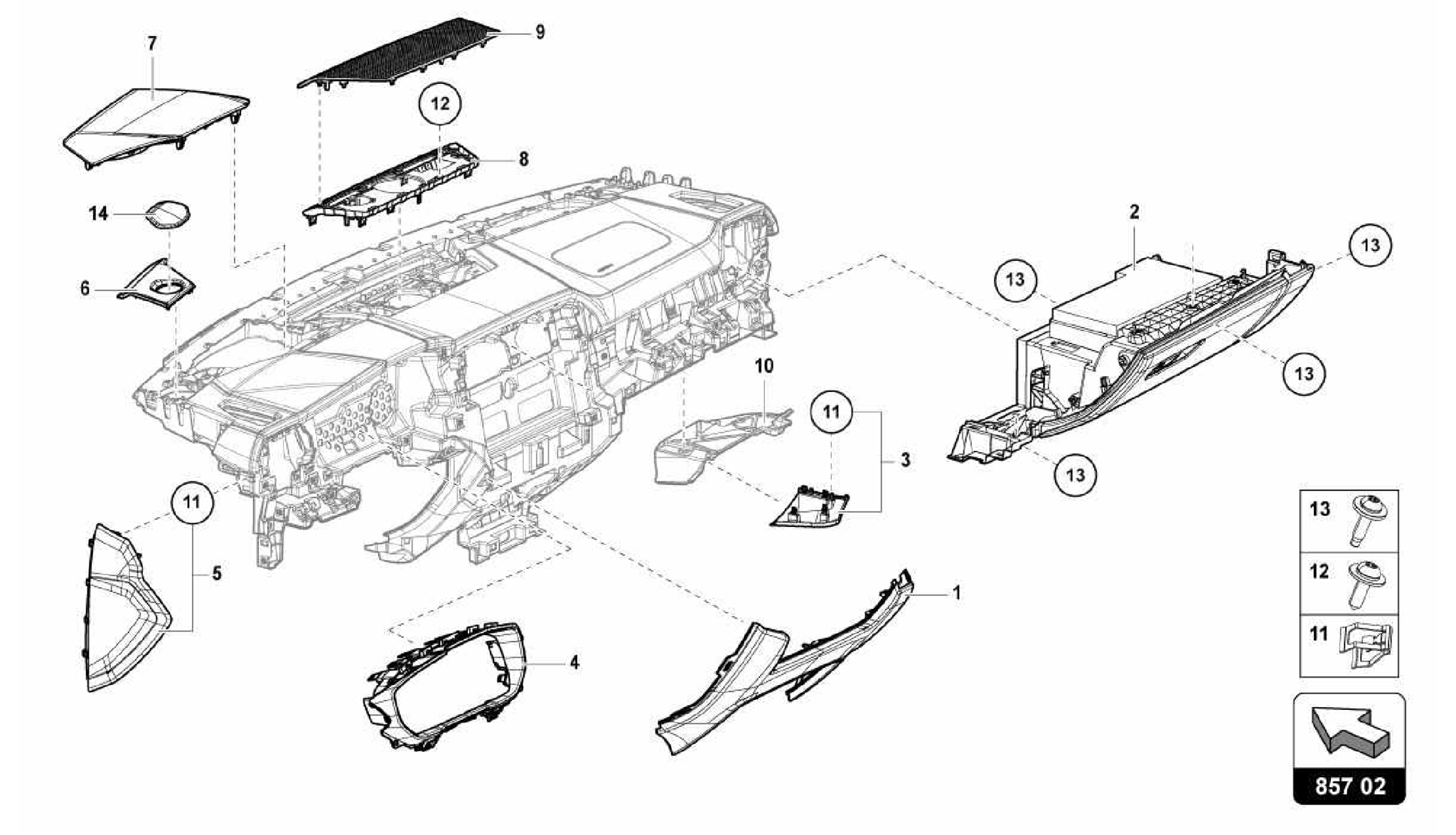 7
9
12
8
14
6
2
13
13
13
13
10
11
3
11
5
4
1
13
12
11
857 02