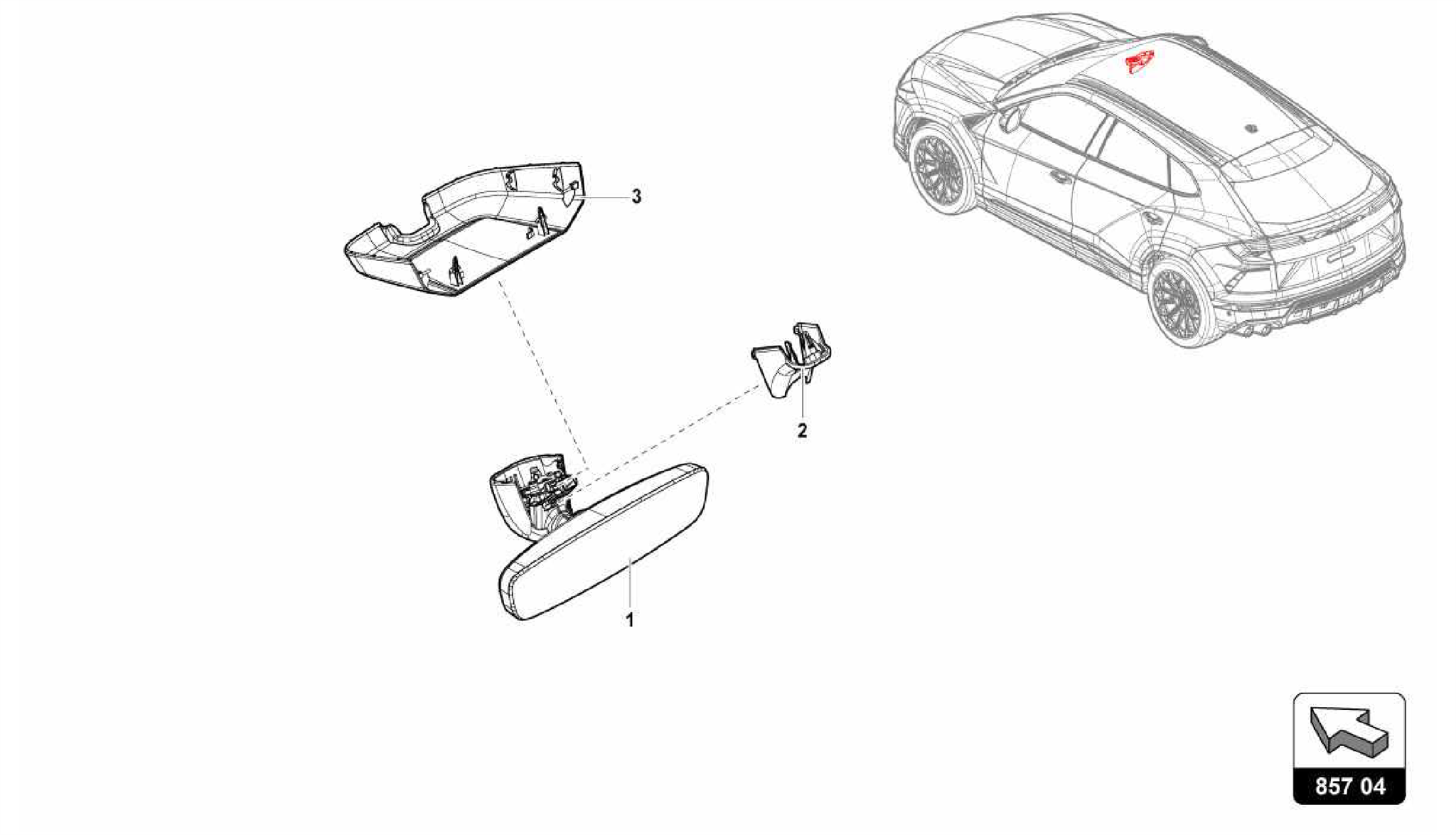 3

2

1

857 04