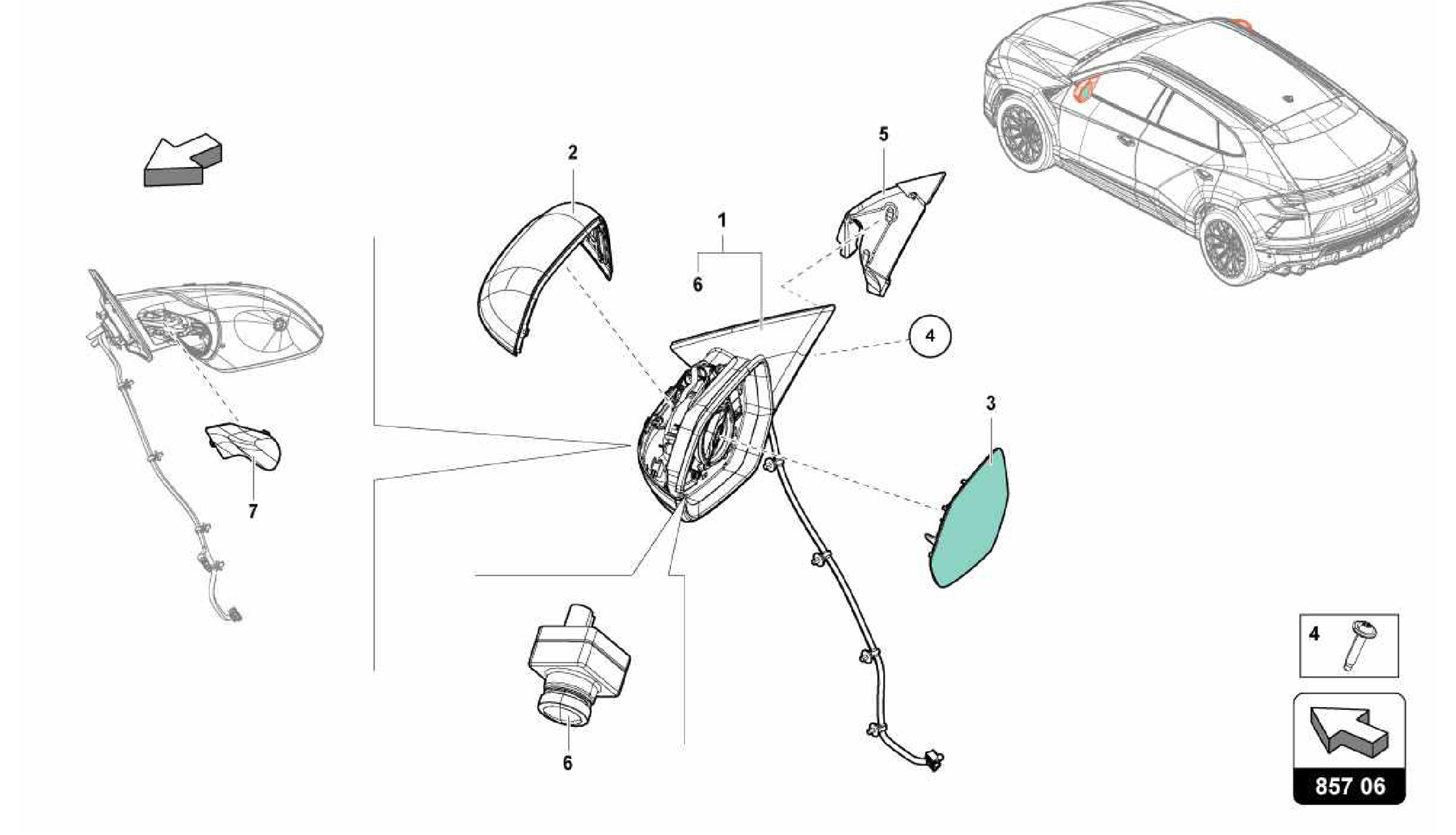 2

5

1

6

4

3

7

6

4

857 06