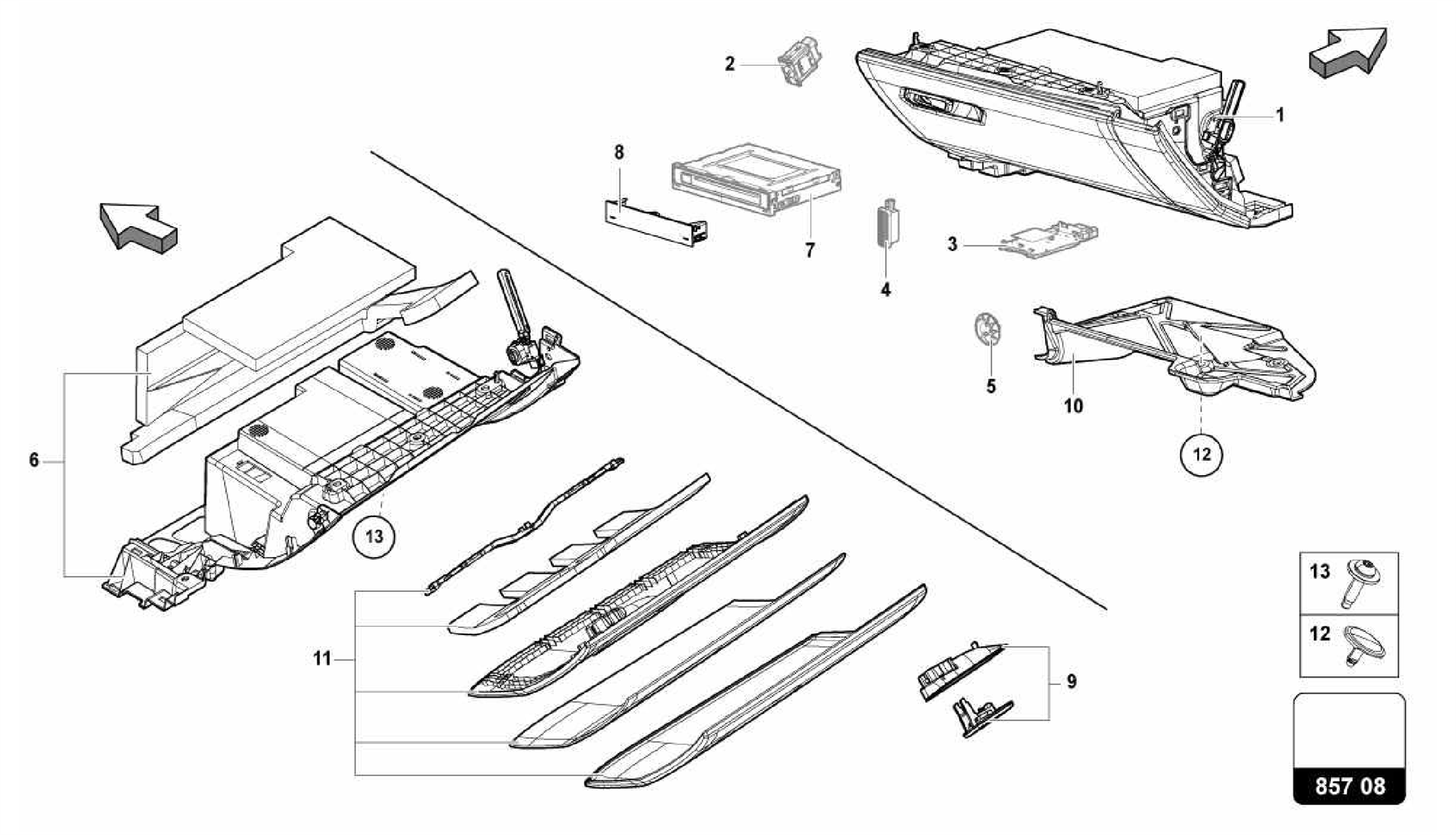 2
1
8
7
4
3
5
10
12
6
13
11
9
13
12
857 08