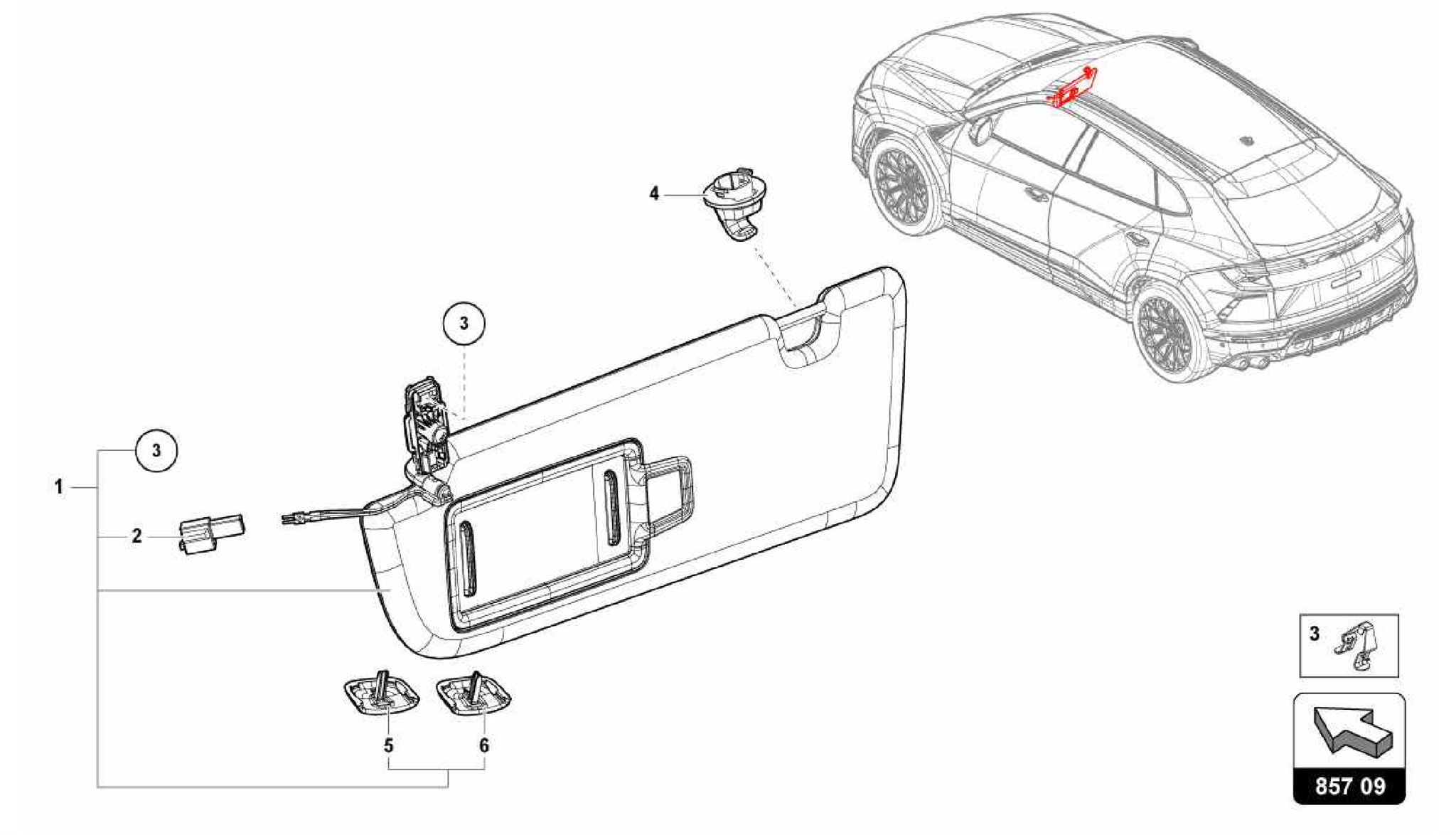 4

3

3

1

2

5

6

3

857 09