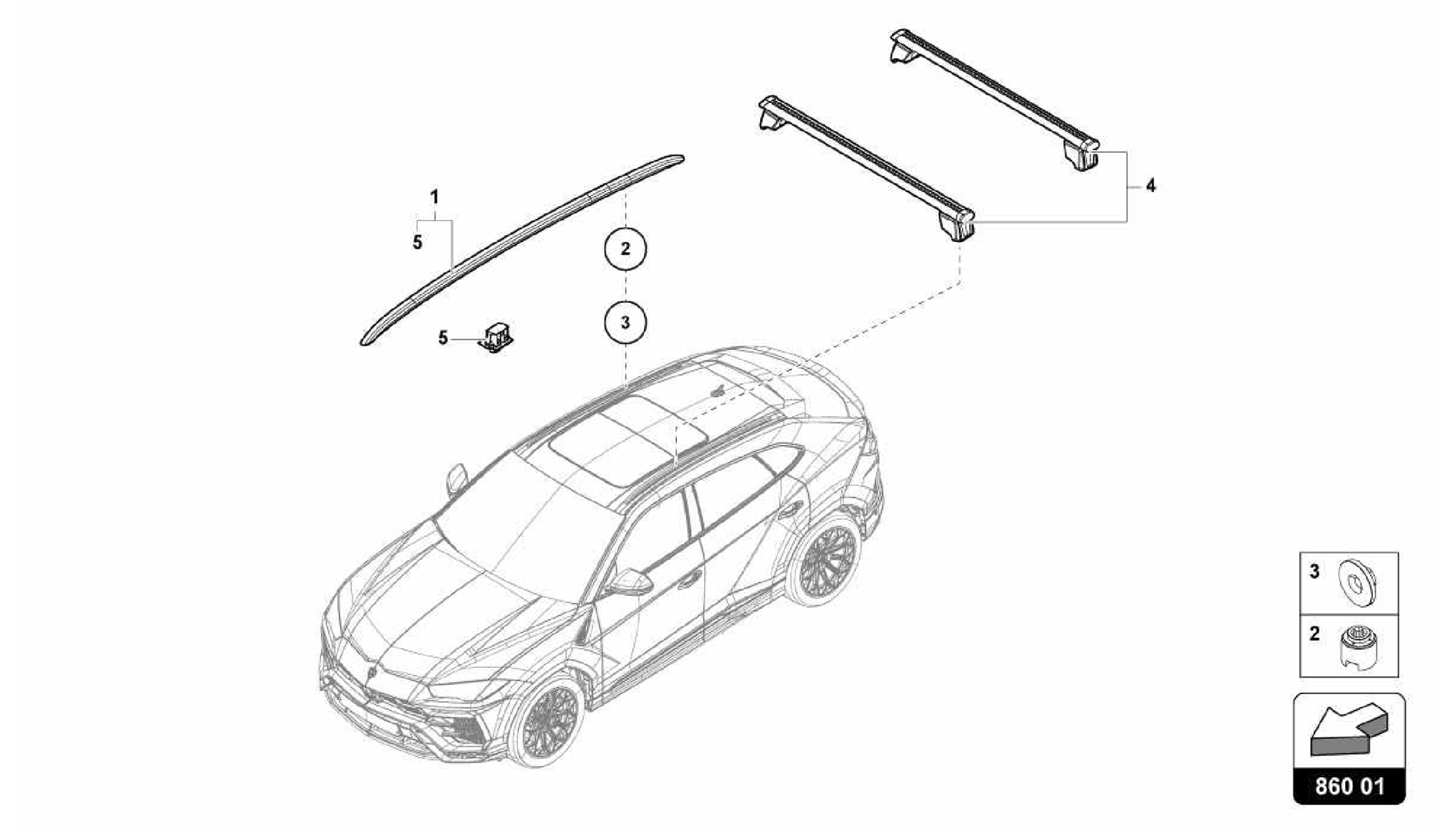 1
5
2
3
5
4
3
2
860 01