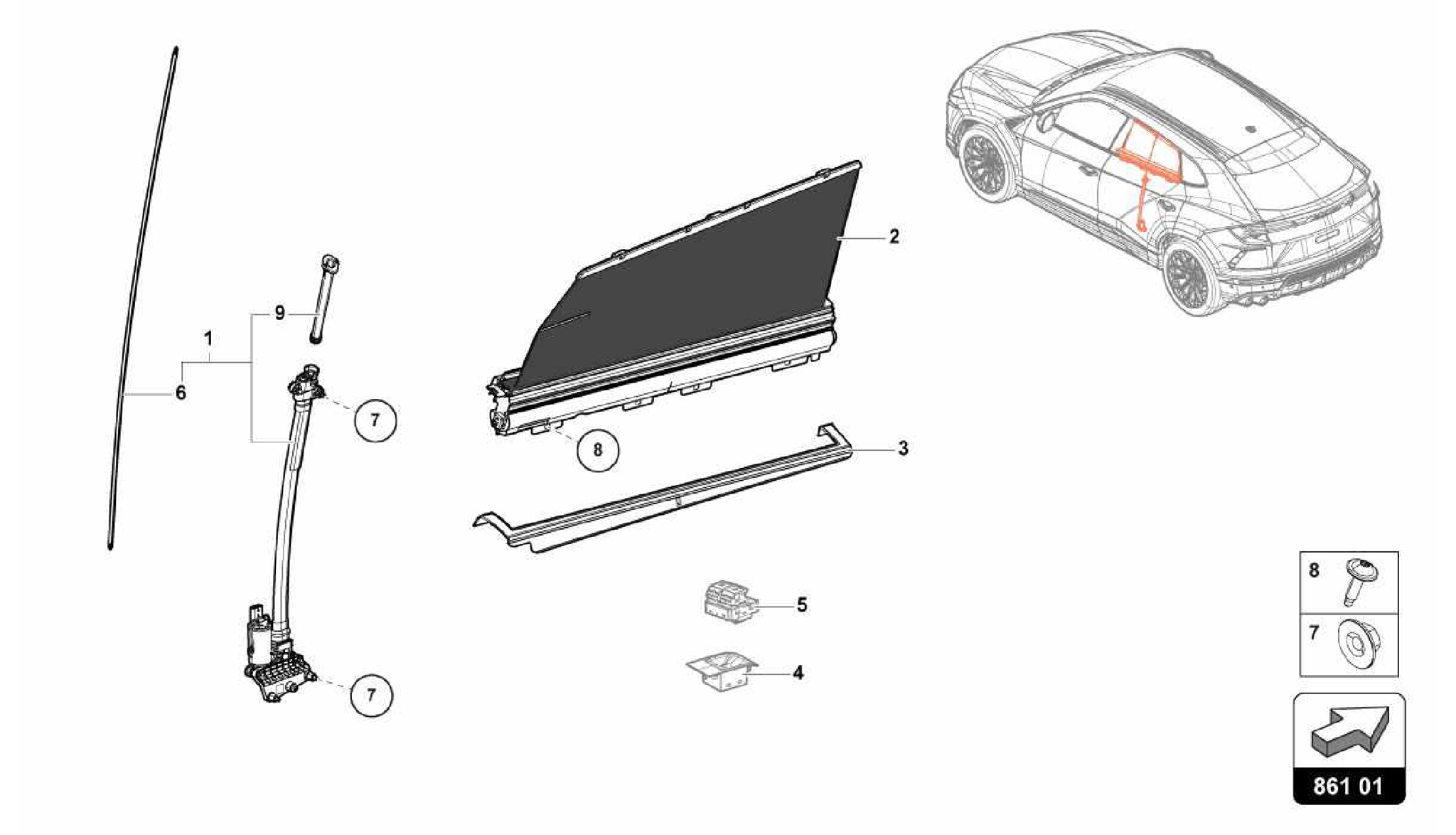 1
9
6
7
7
2
8
3
5
4
8
7
861 01