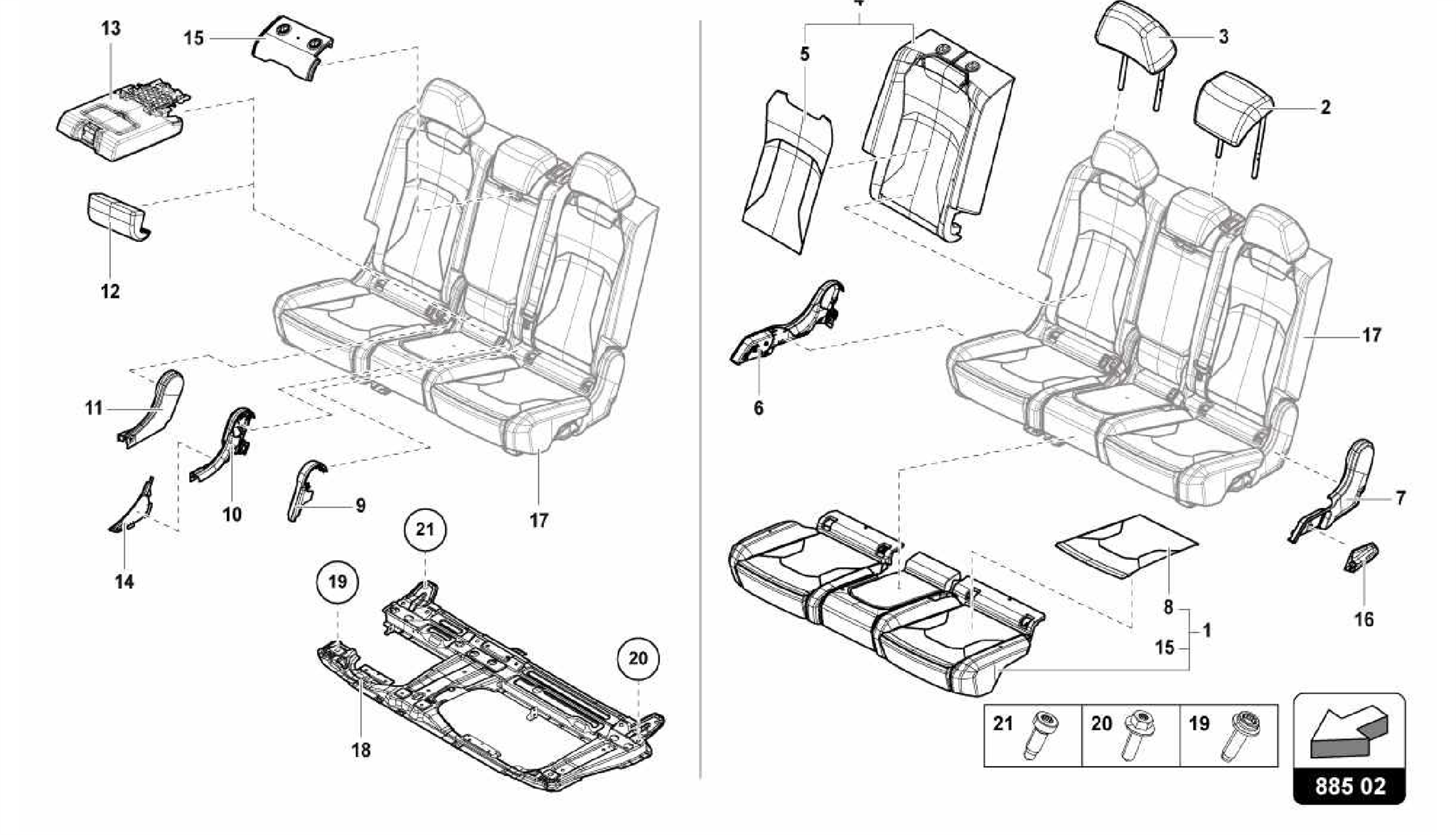 13
15
12
11
10
9
14
17
21
19
20
18
4
5
3
2
6
17
7
16
8
1
15
21
20
19
885 02