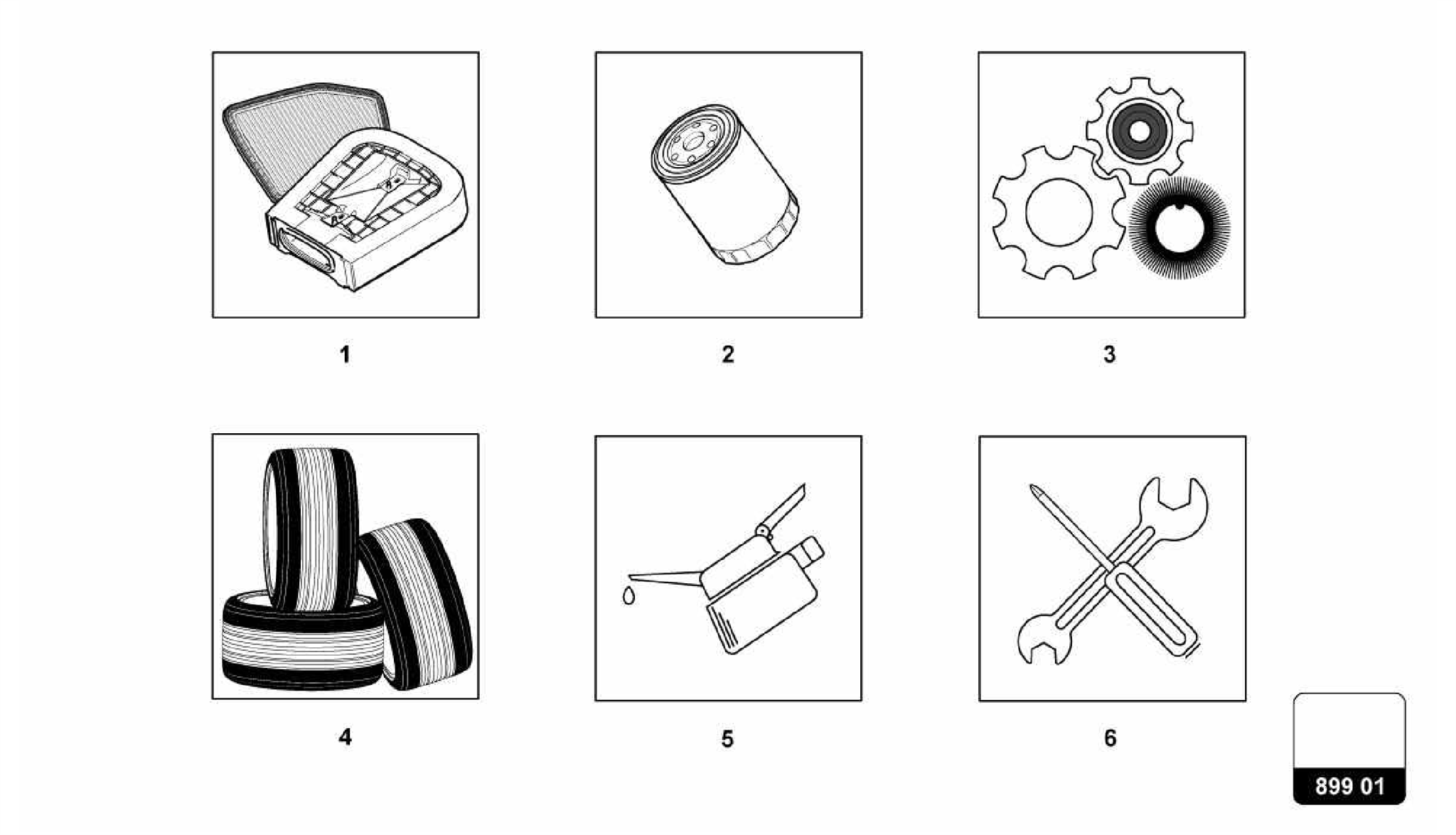 1

2

3

4

5

6

899 01