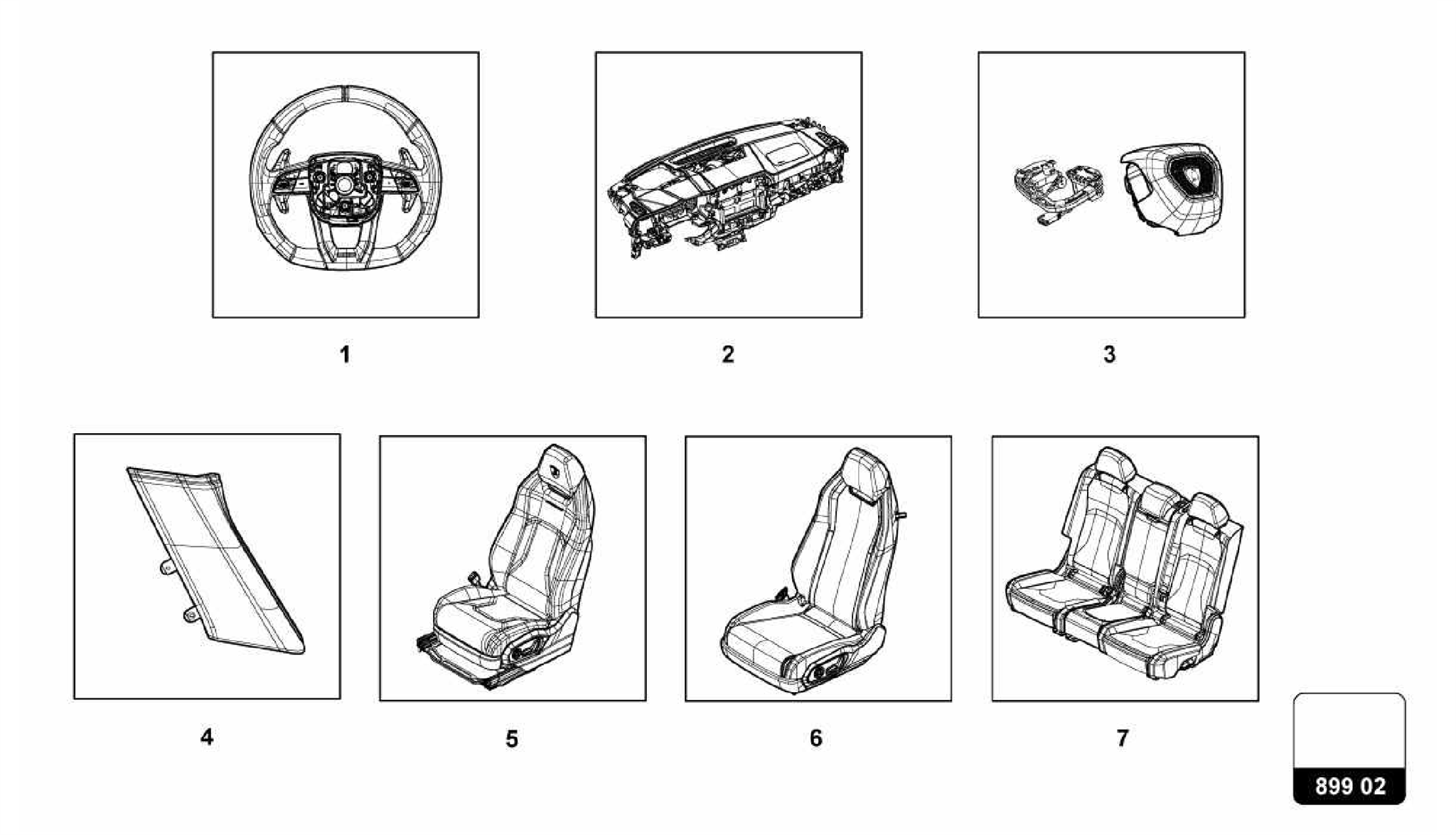 1

2

3

4

5

6

7

899 02