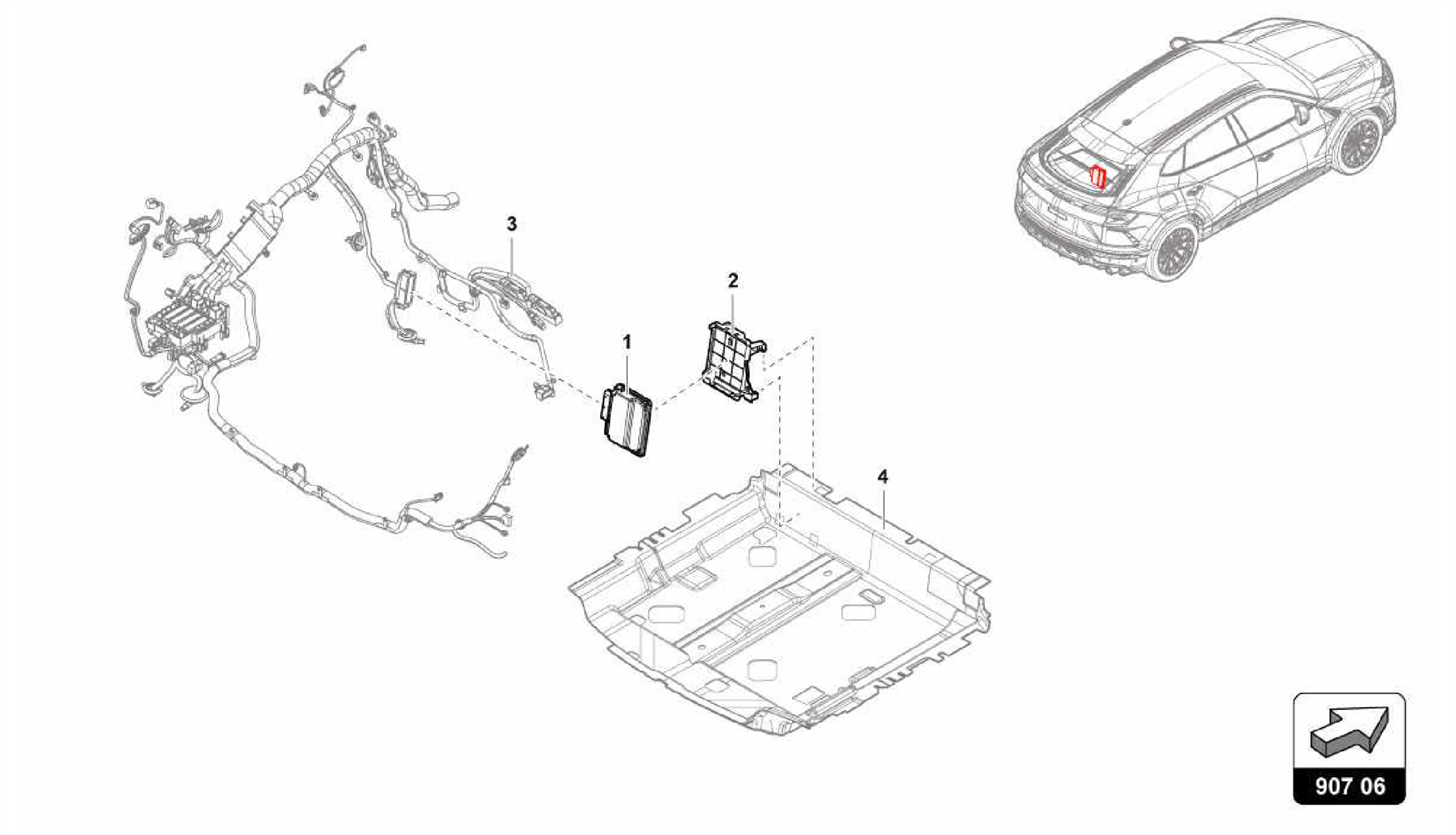 3

2

1

4

907 06