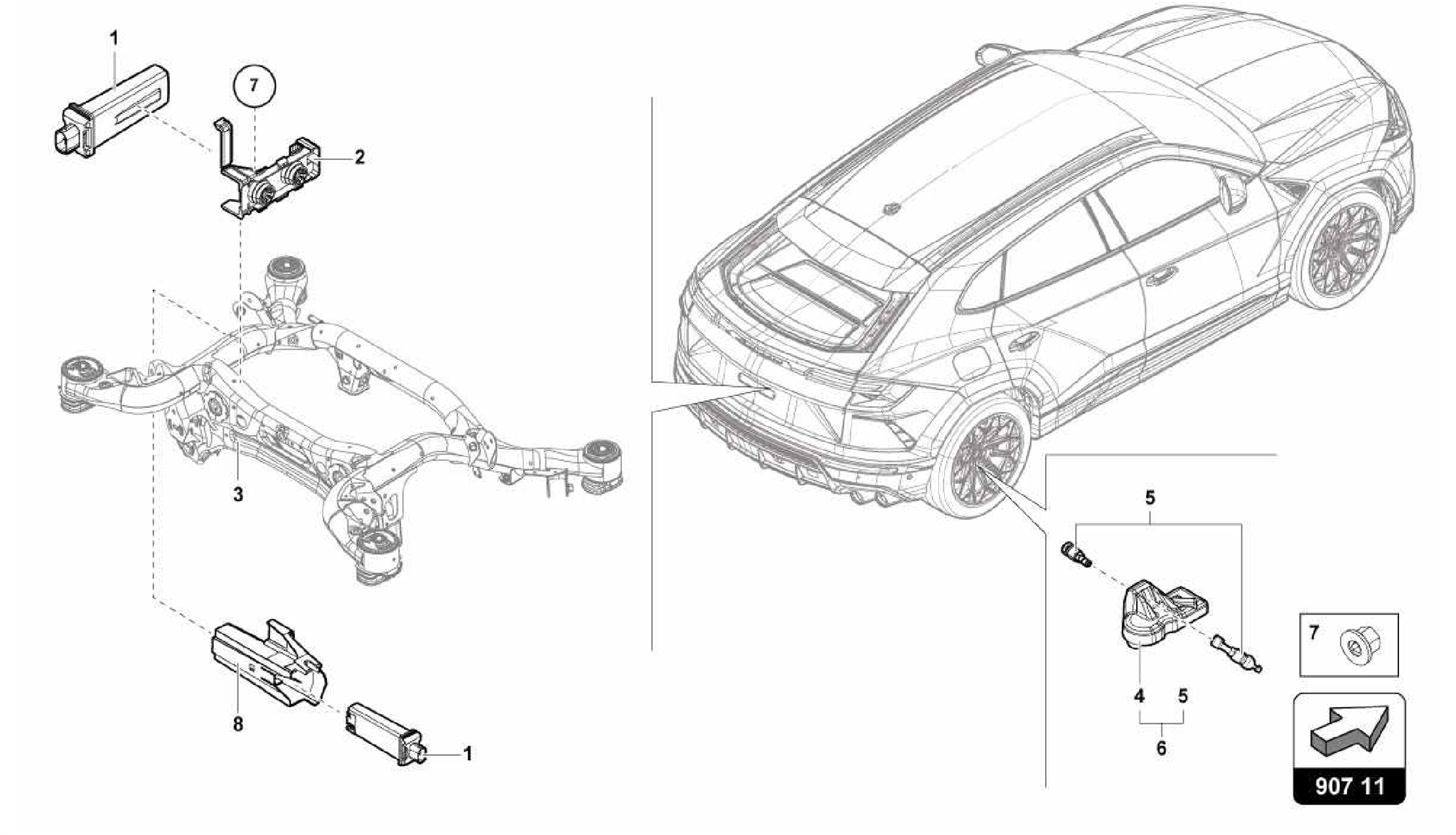 1

7

2

3

8

1

5

4

5

6

7

907 11