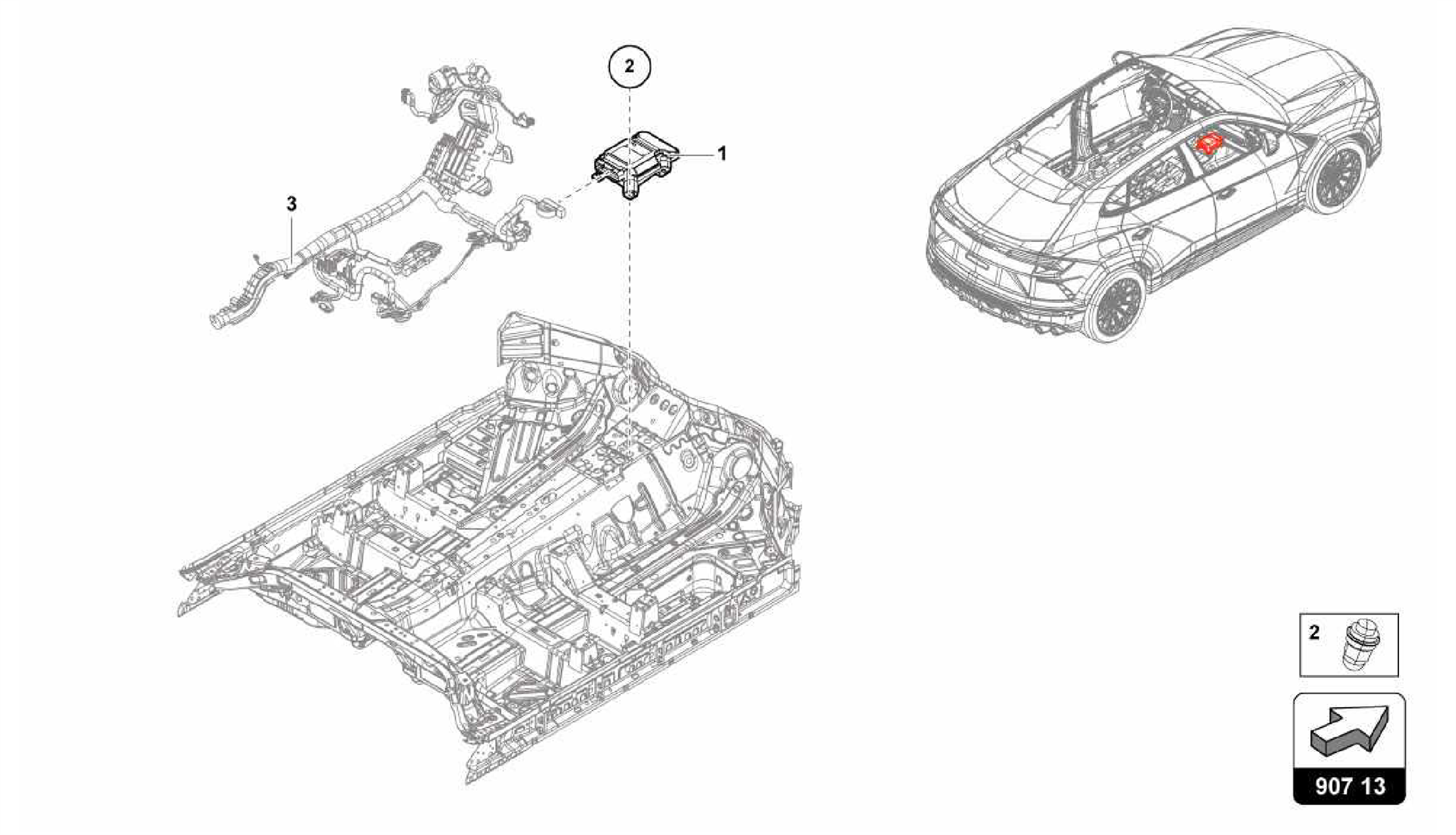 2

1

3

2

907 13