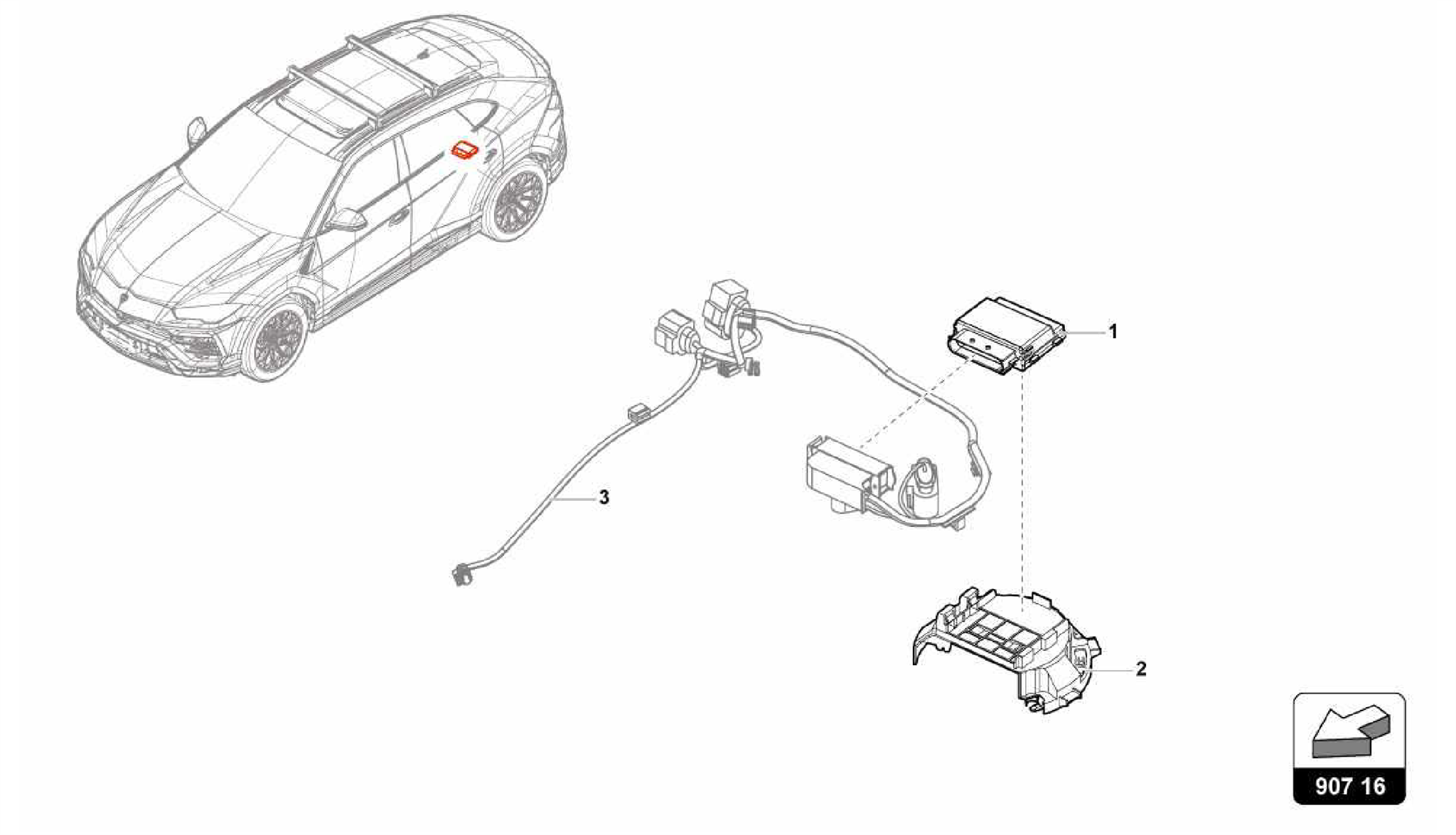 1

3

2

907 16