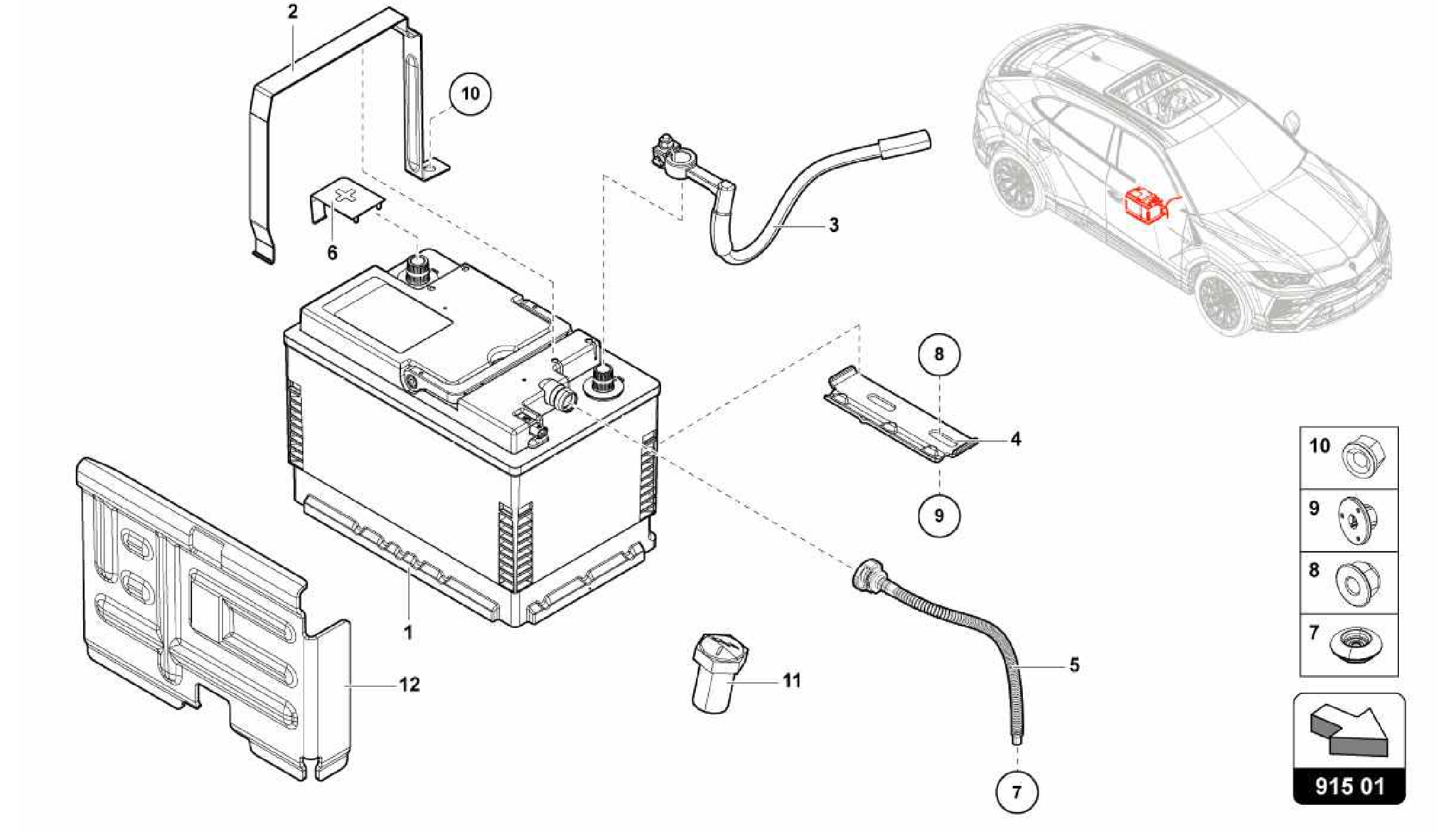 2
10
3
6
8
4
9
1
12
11
5
7
10
9
8
7
915 01