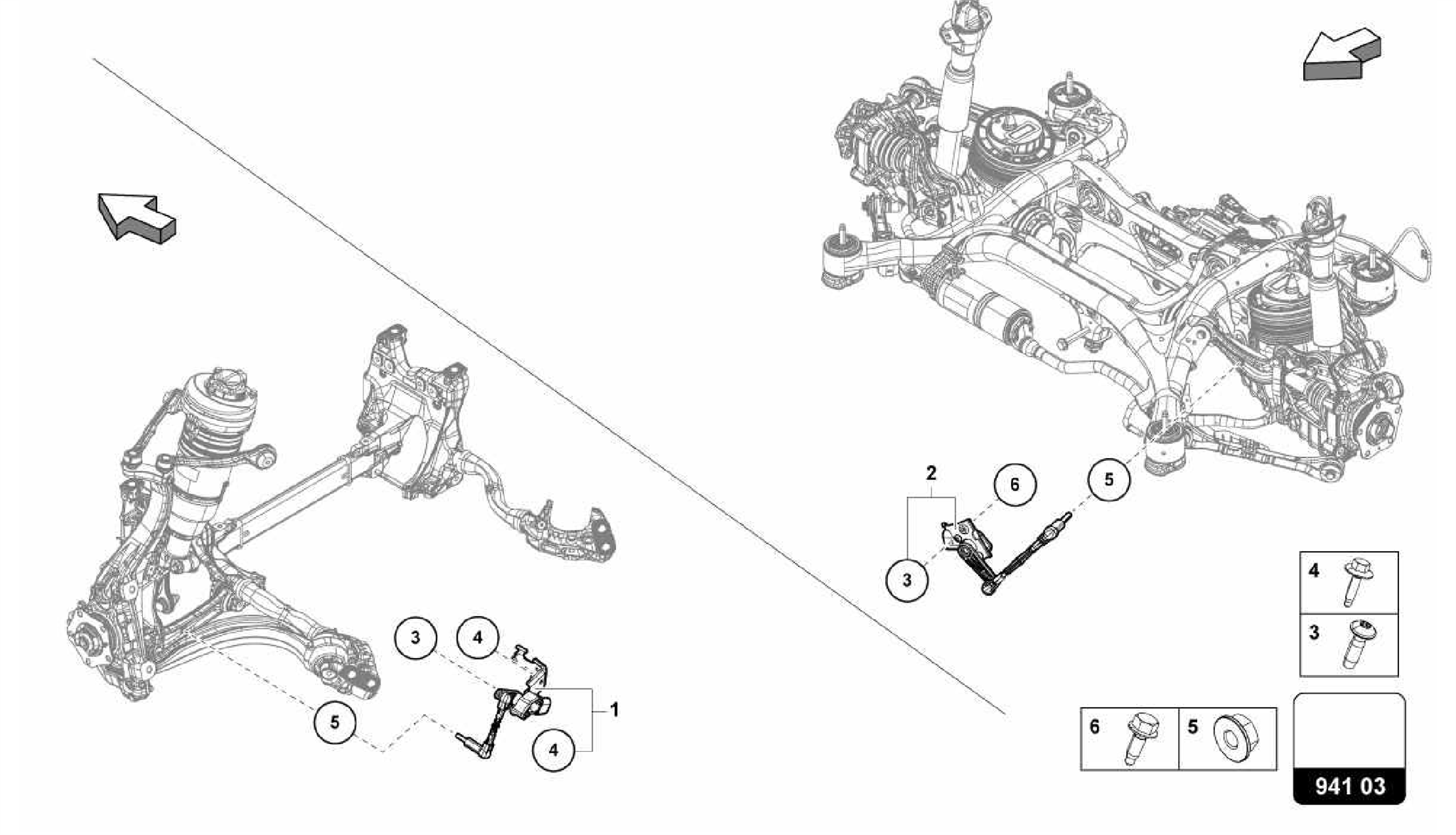 2
6
5
3
3
4
1
5
4
4
3
6
5
941 03