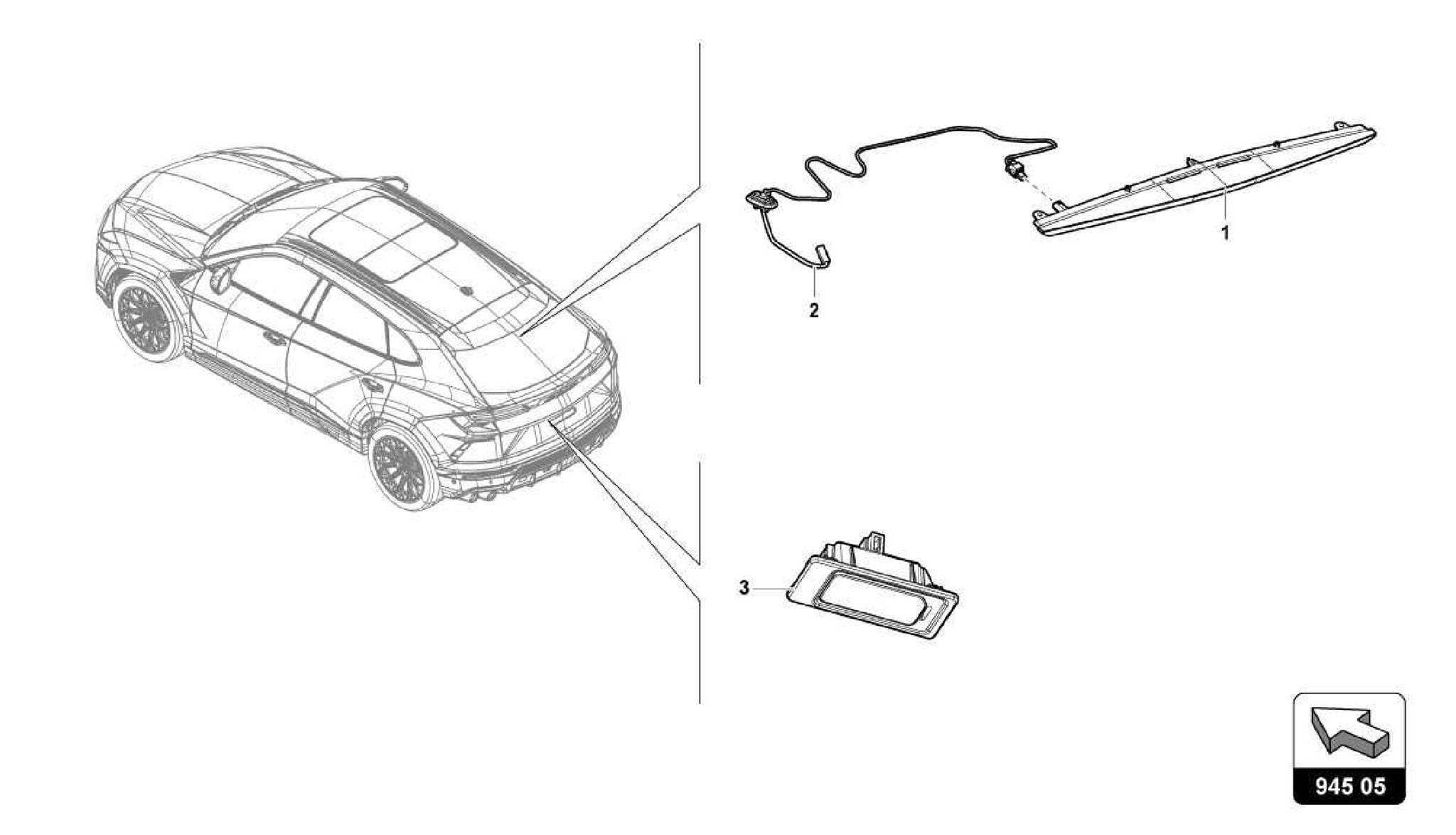 1

2

3

945 05