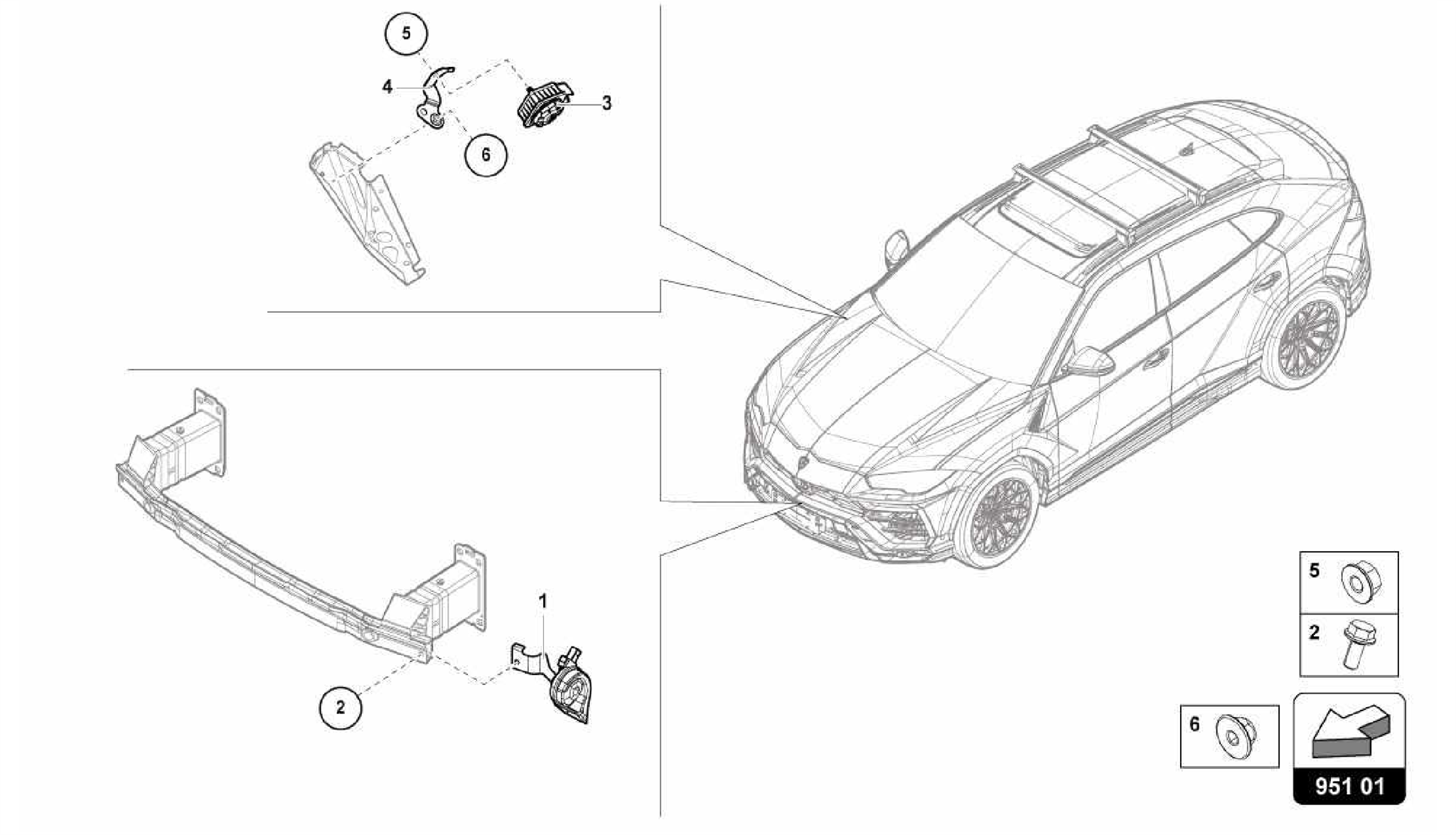 5
4
3
6
1
2
5
2
6
951 01