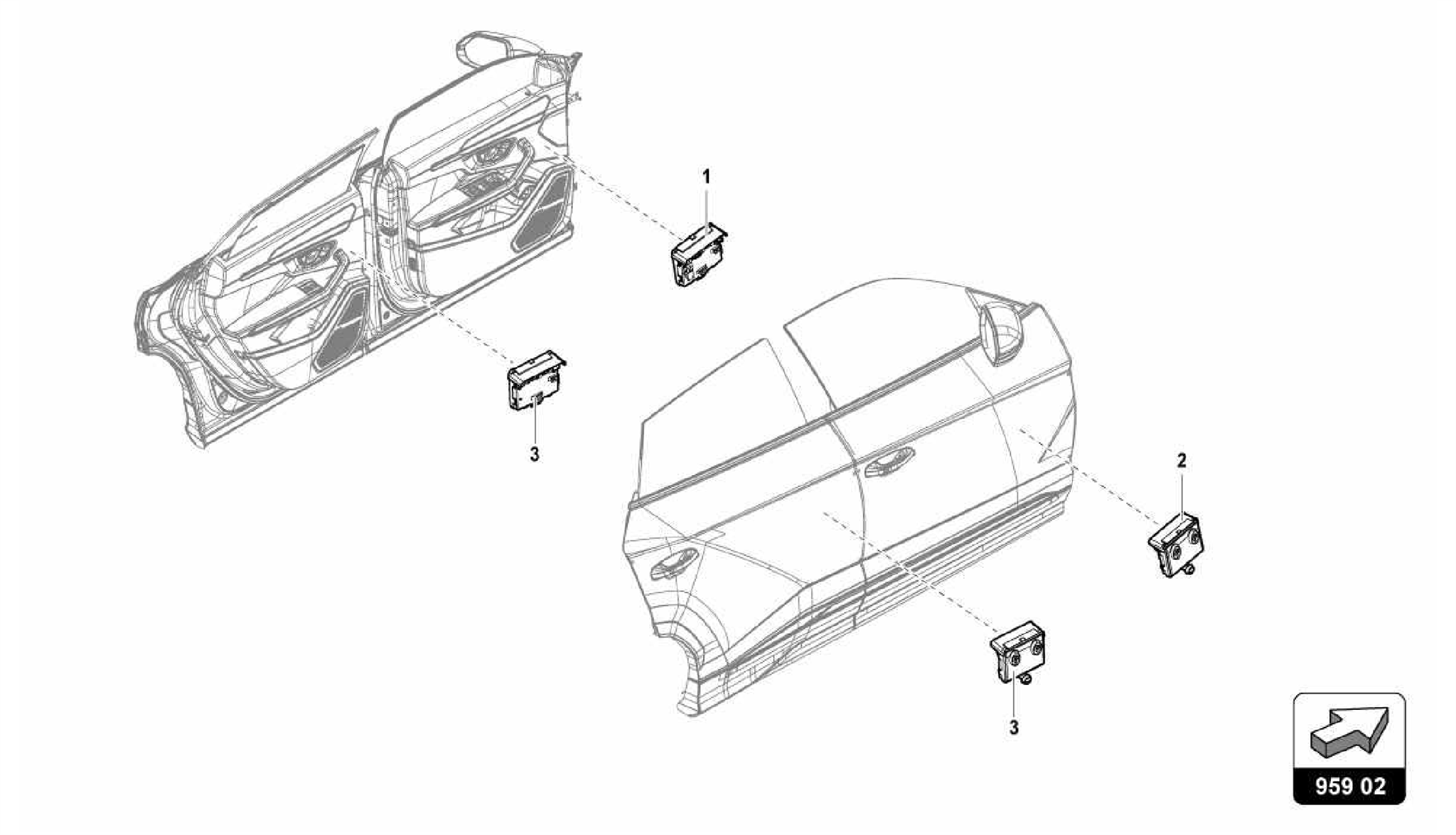 1

3

2

3

959 02