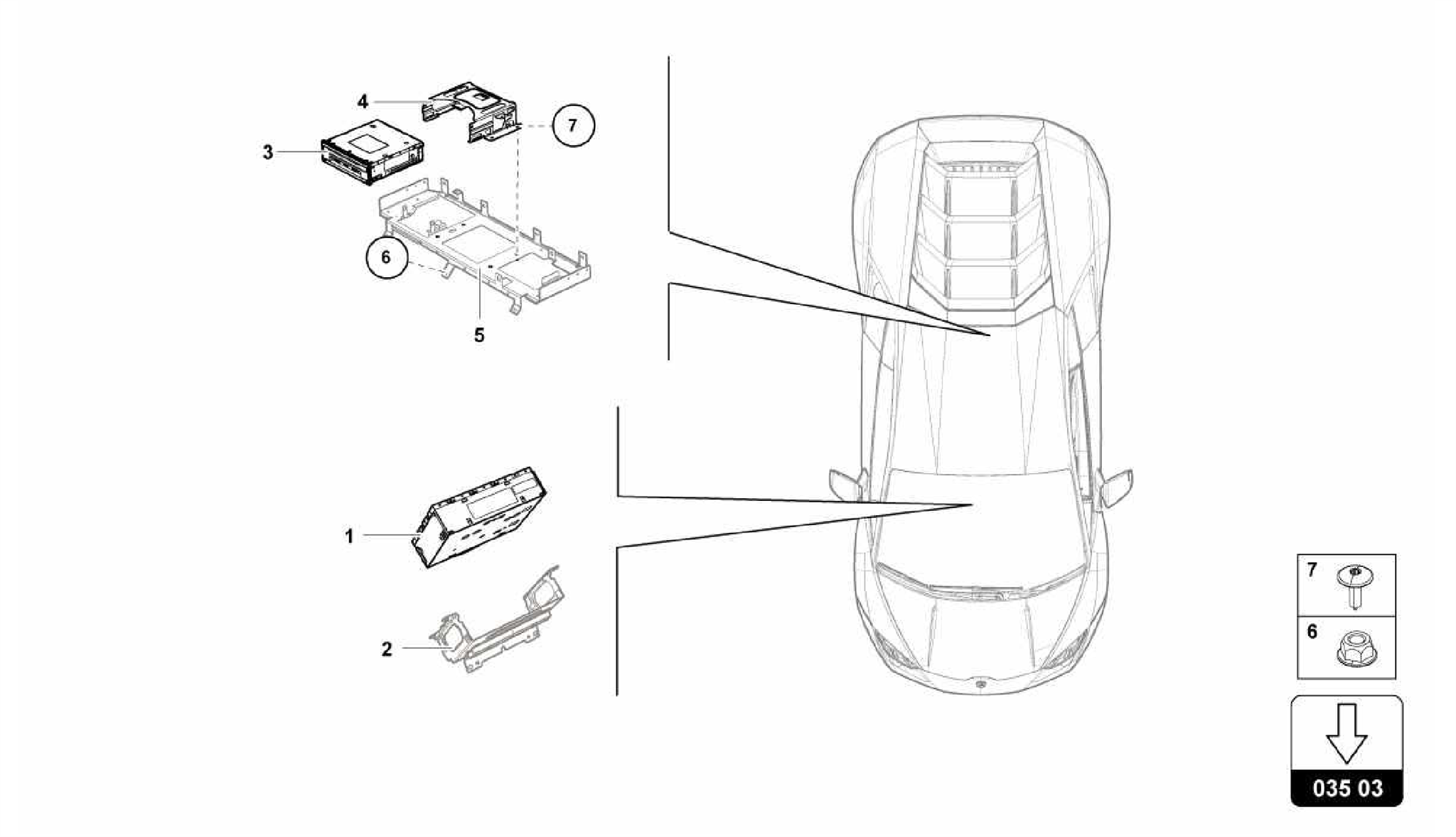 4
7
3
6
5
1
2
7
6
035 03