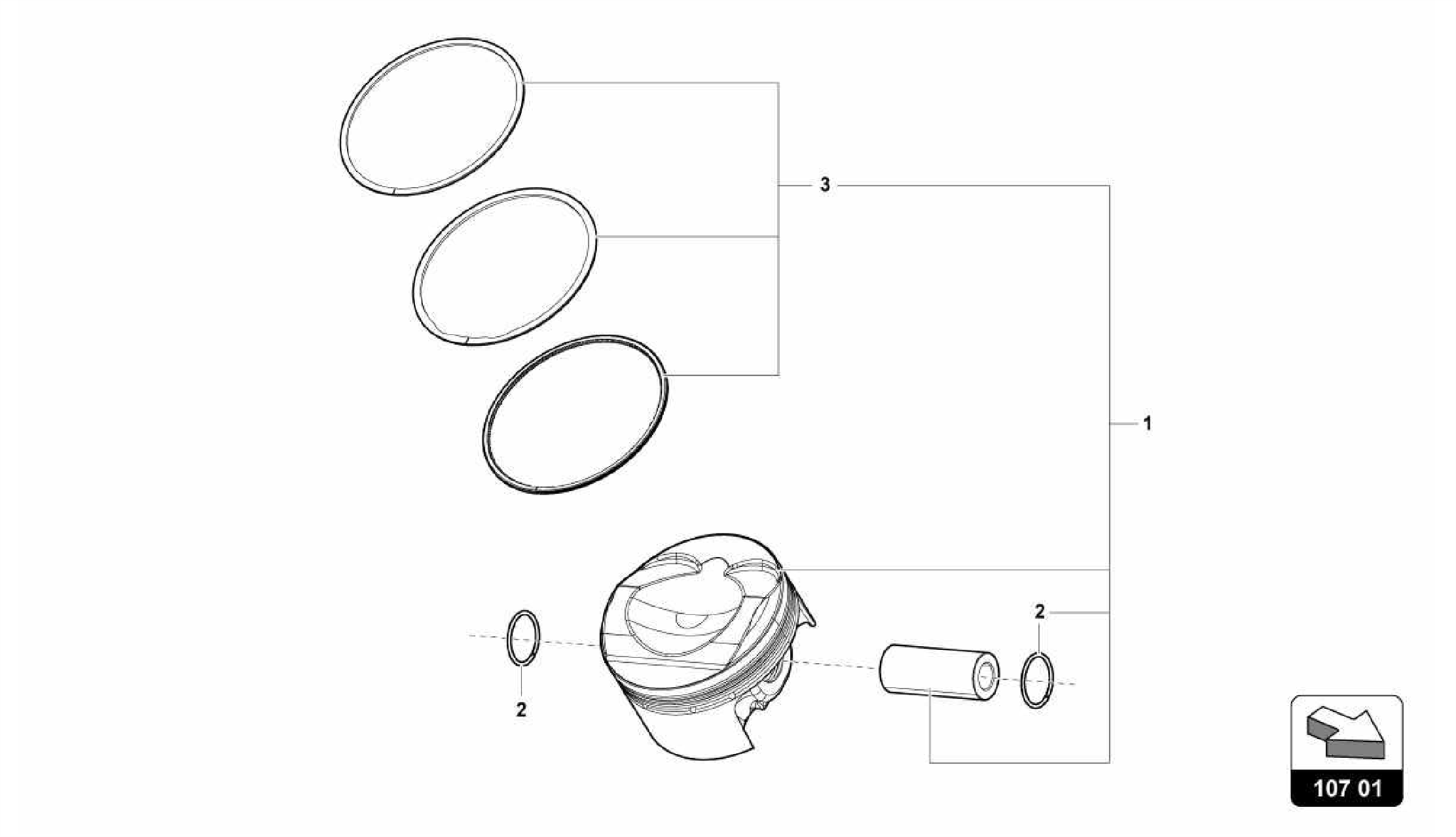 3

1

2

2

107 01