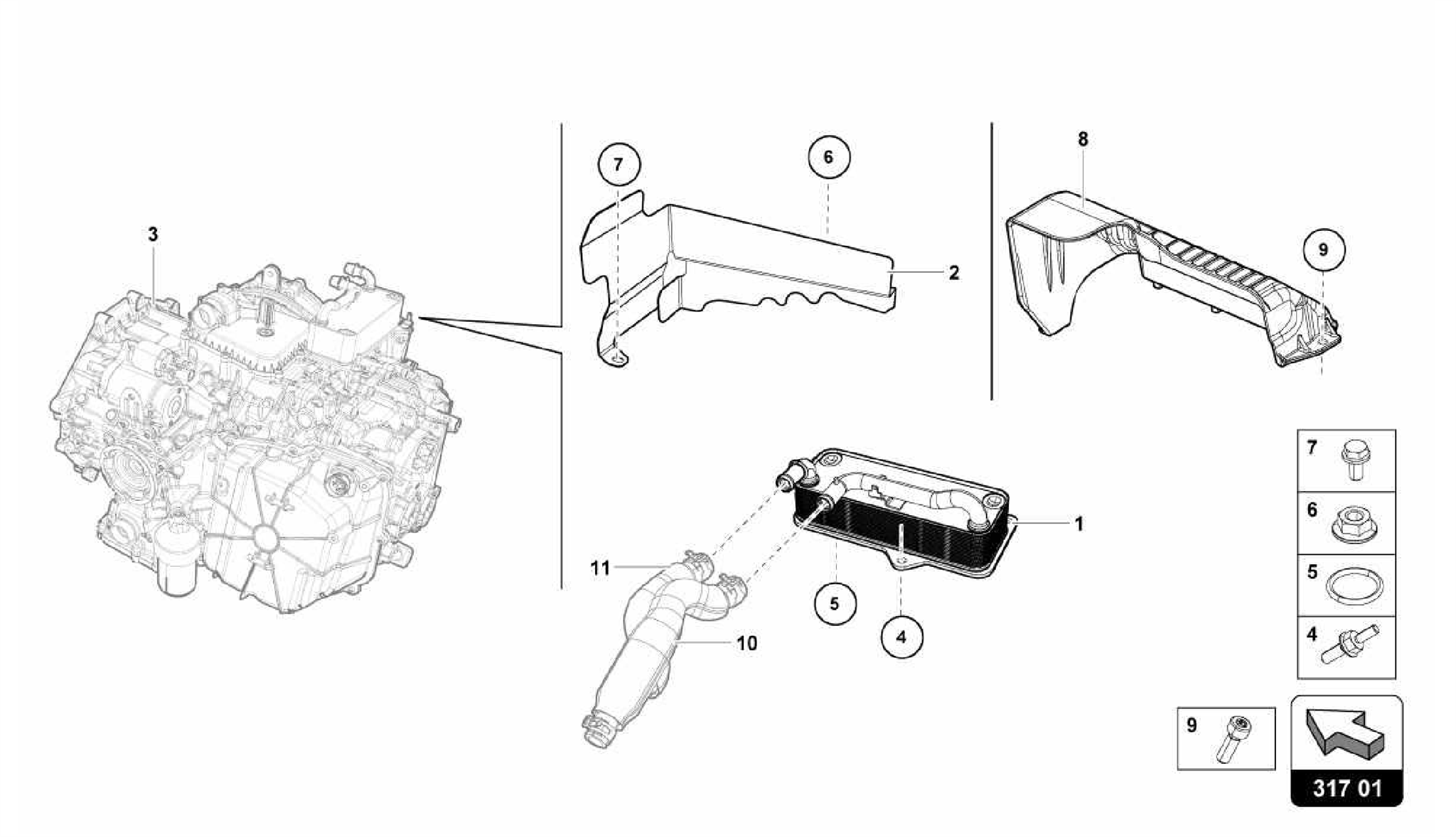 3

7

6

2

8

9

1

11

5

4

10

7

6

5

4

9

317 01