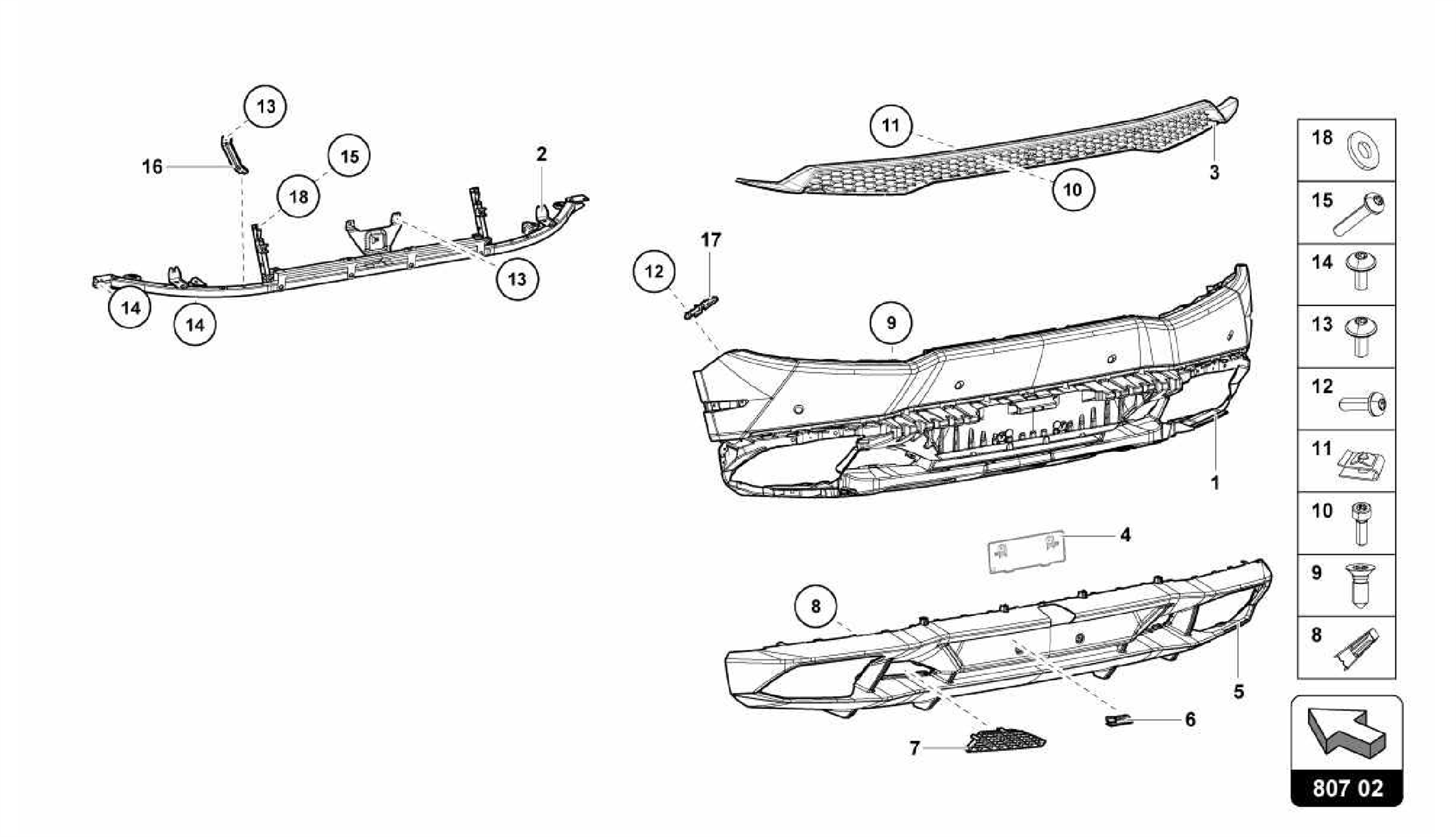 13
16
15
18
2
13
14
14
11
10
3
17
12
9
1
4
8
5
6
7
18
15
14
13
12
11
10
9
8
807 02