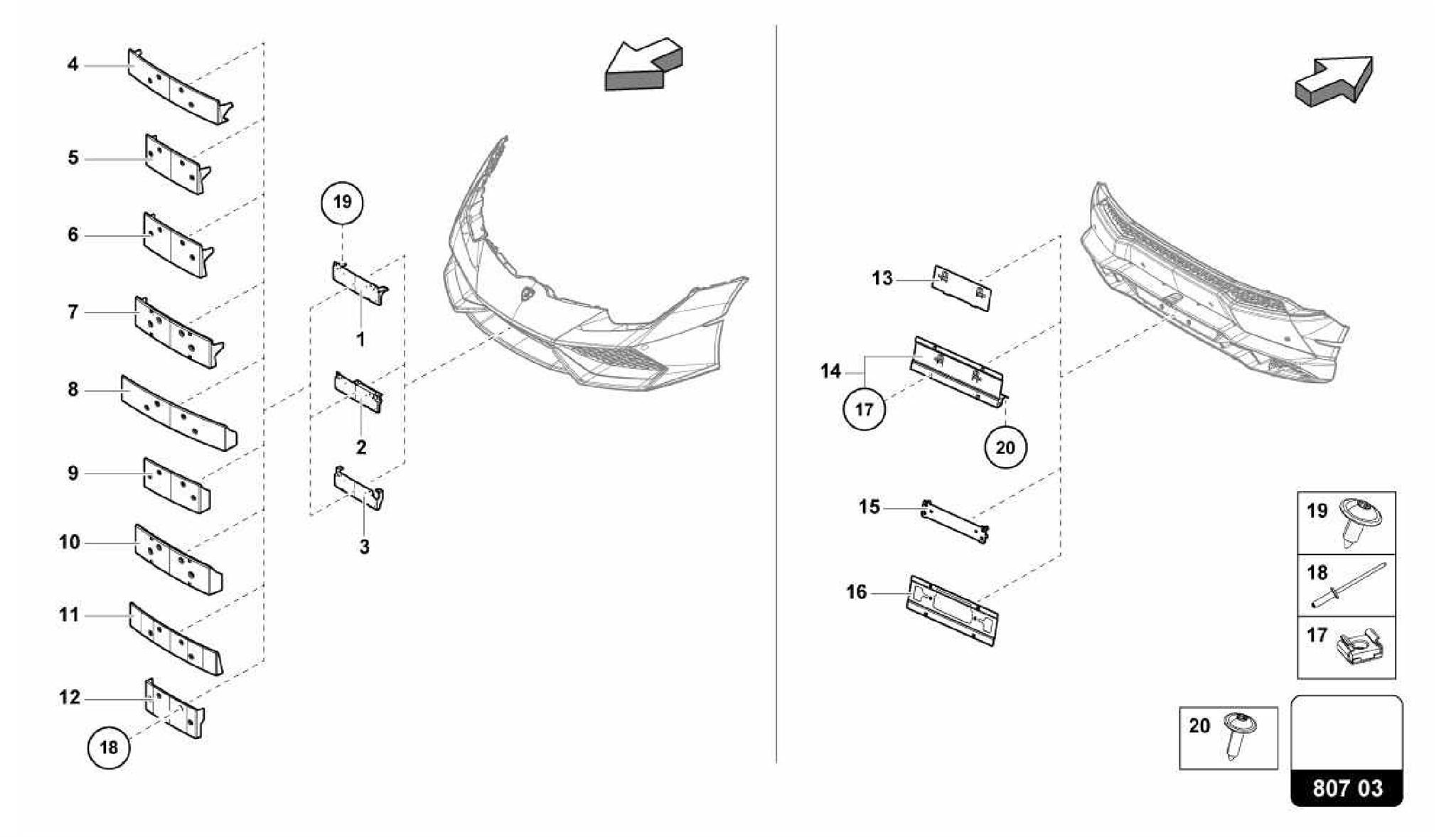 4
5
6
7
8
9
10
11
12
18
19
1
2
3
13
14
17
20
15
16
19
18
17
20
807 03