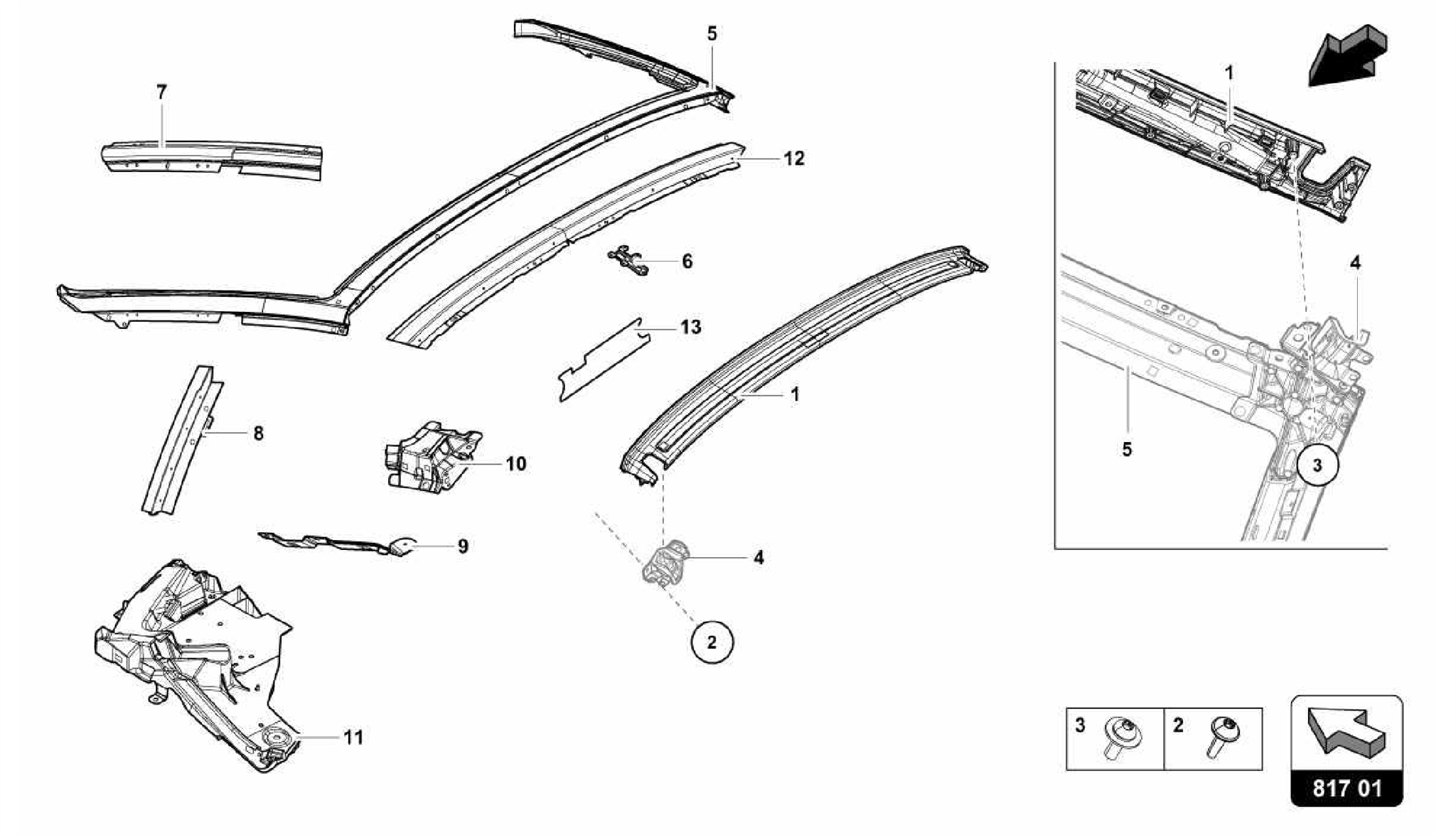 5
7
12
6
13
1
8
10
9
4
2
11
1
4
5
3
3
2
817 01