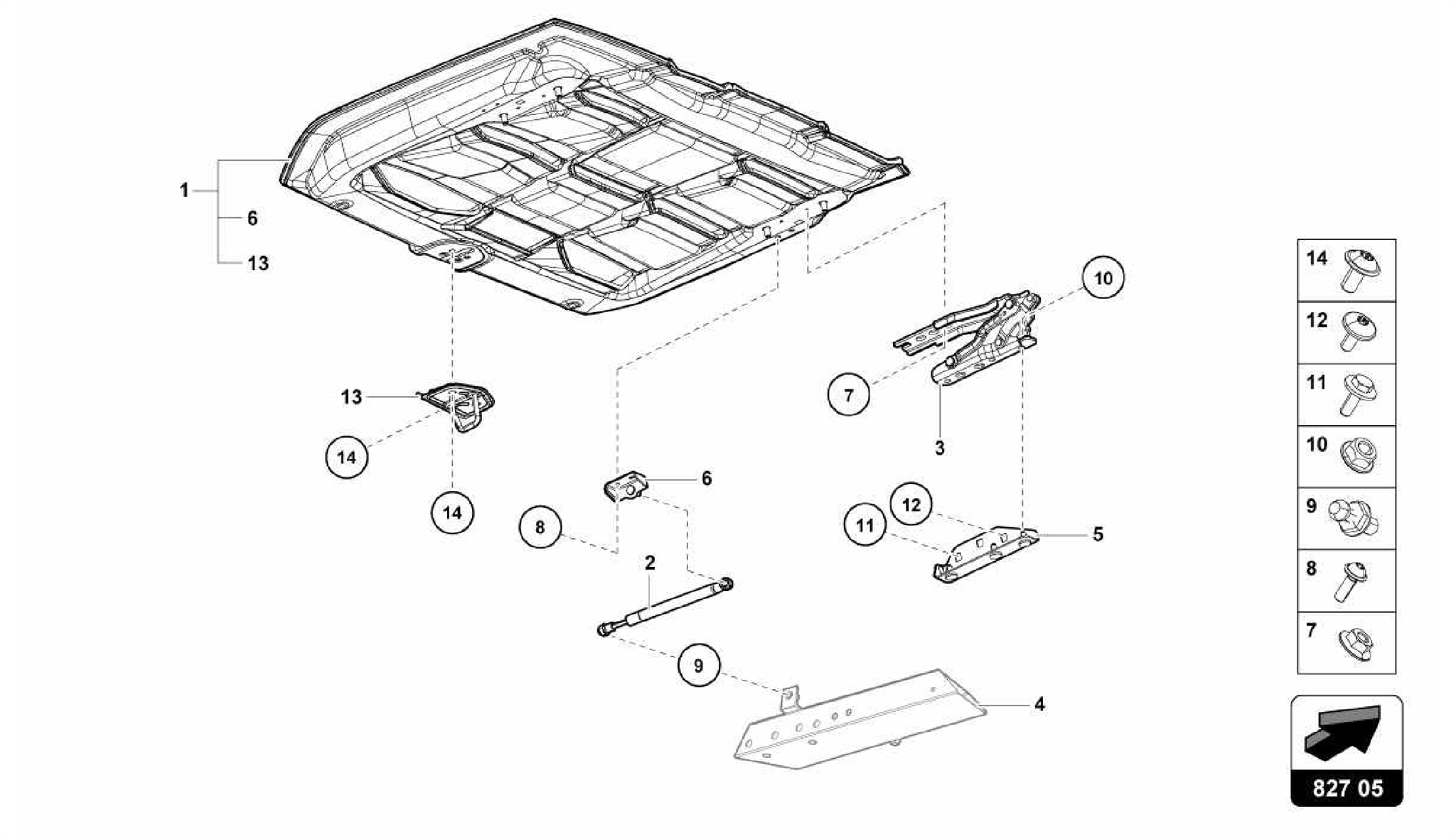 1
6
13
10
7
3
13
14
14
6
8
12
11
5
2
9
4
14
12
11
10
9
8
7
827 05