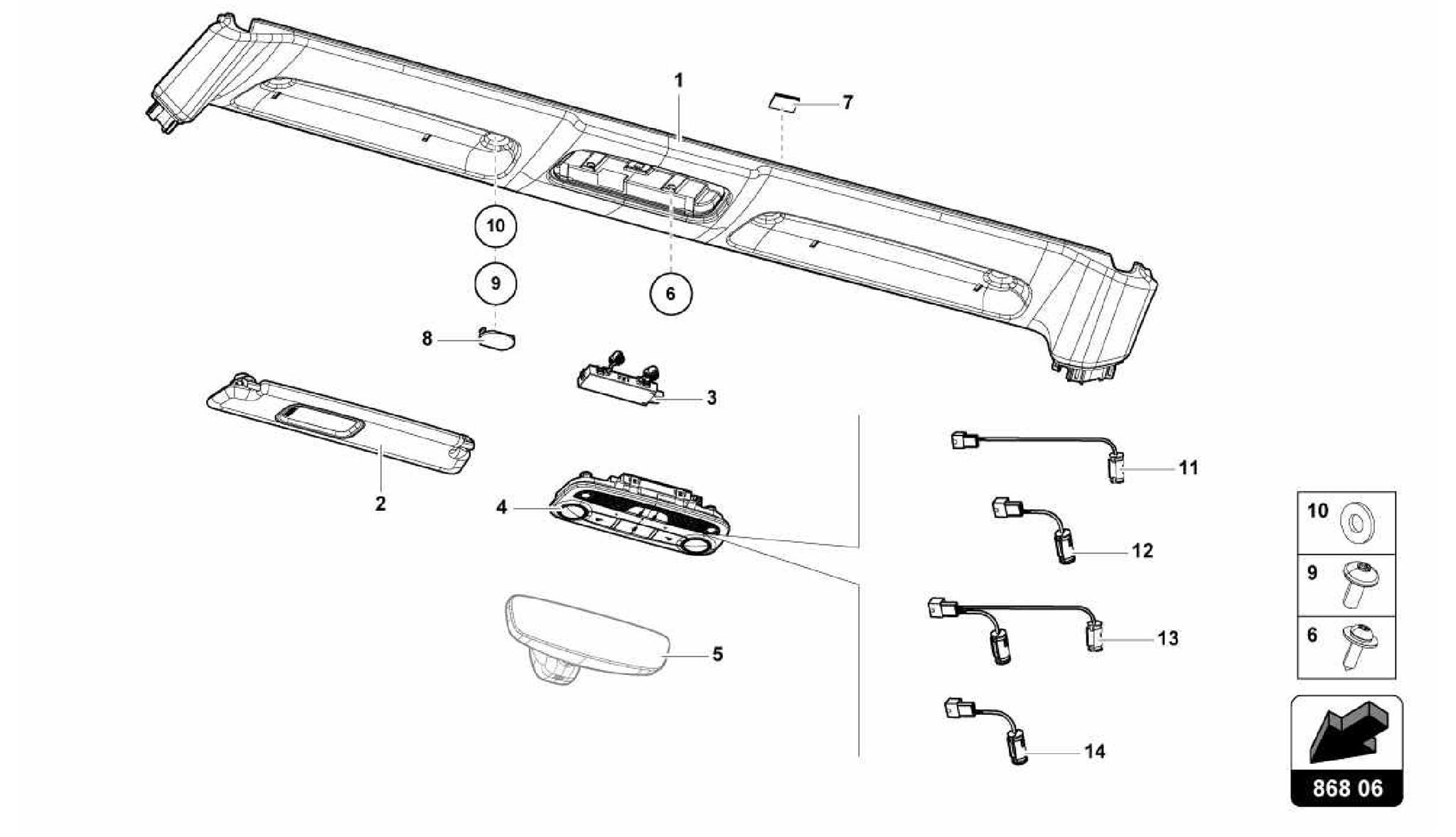 1
7
10
9
6
8
3
2
4
5
11
12
13
14
10
9
6
868 06