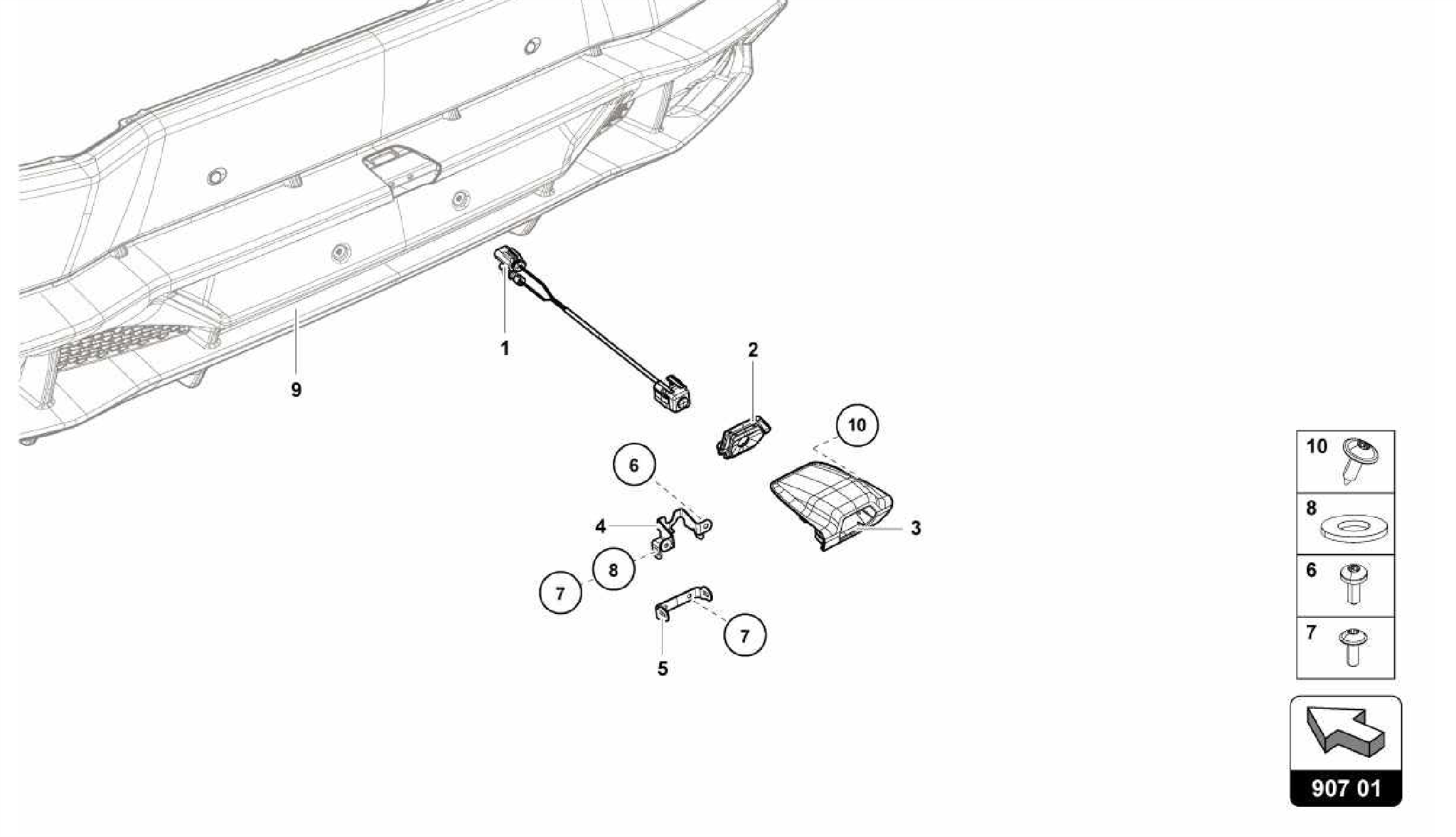 9
1
2
10
6
4
3
8
7
7
5

10
8
6
7

907 01