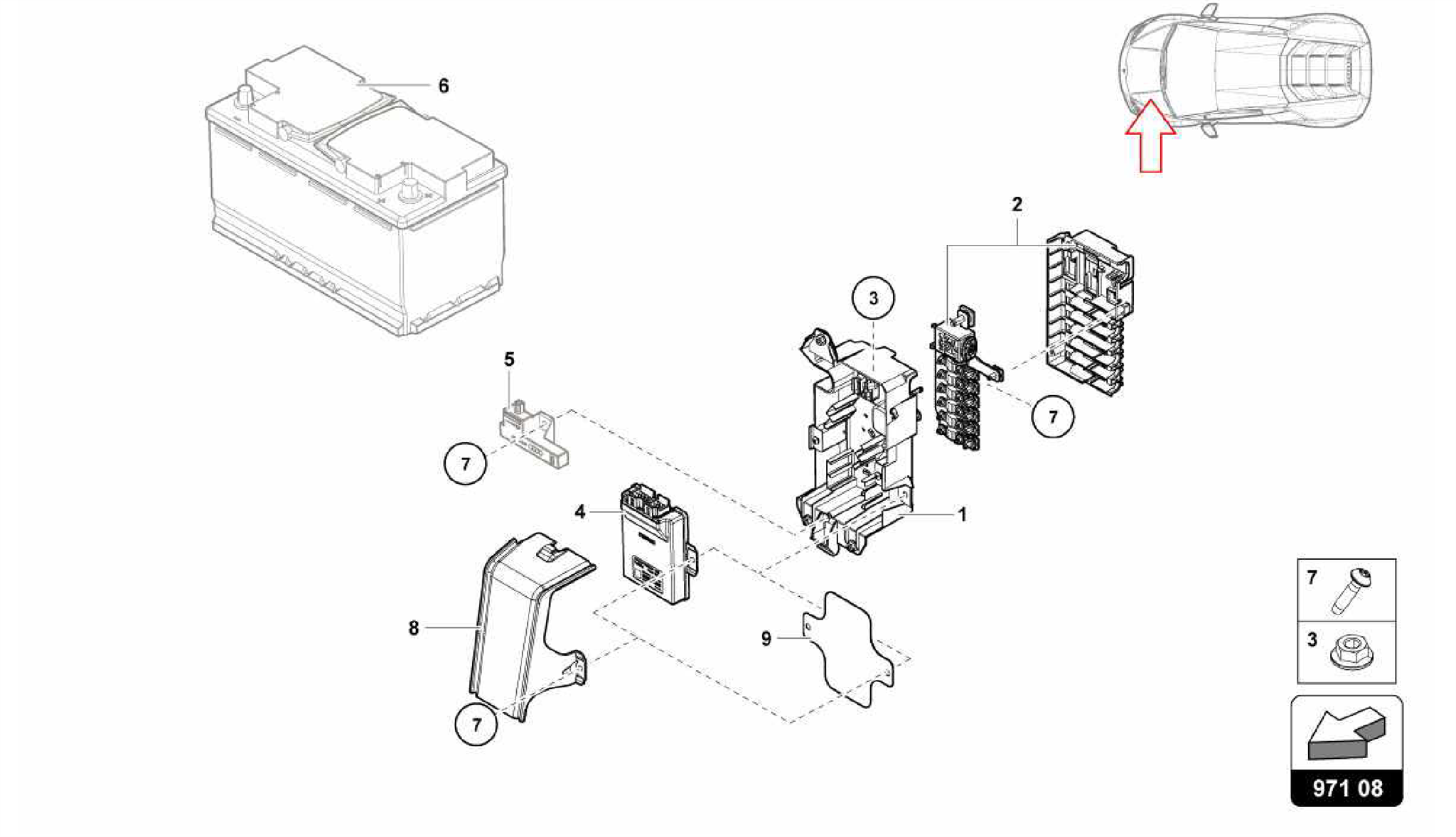 6

2

3

5

7

7

4

1

8

9

7

7

3

971 08