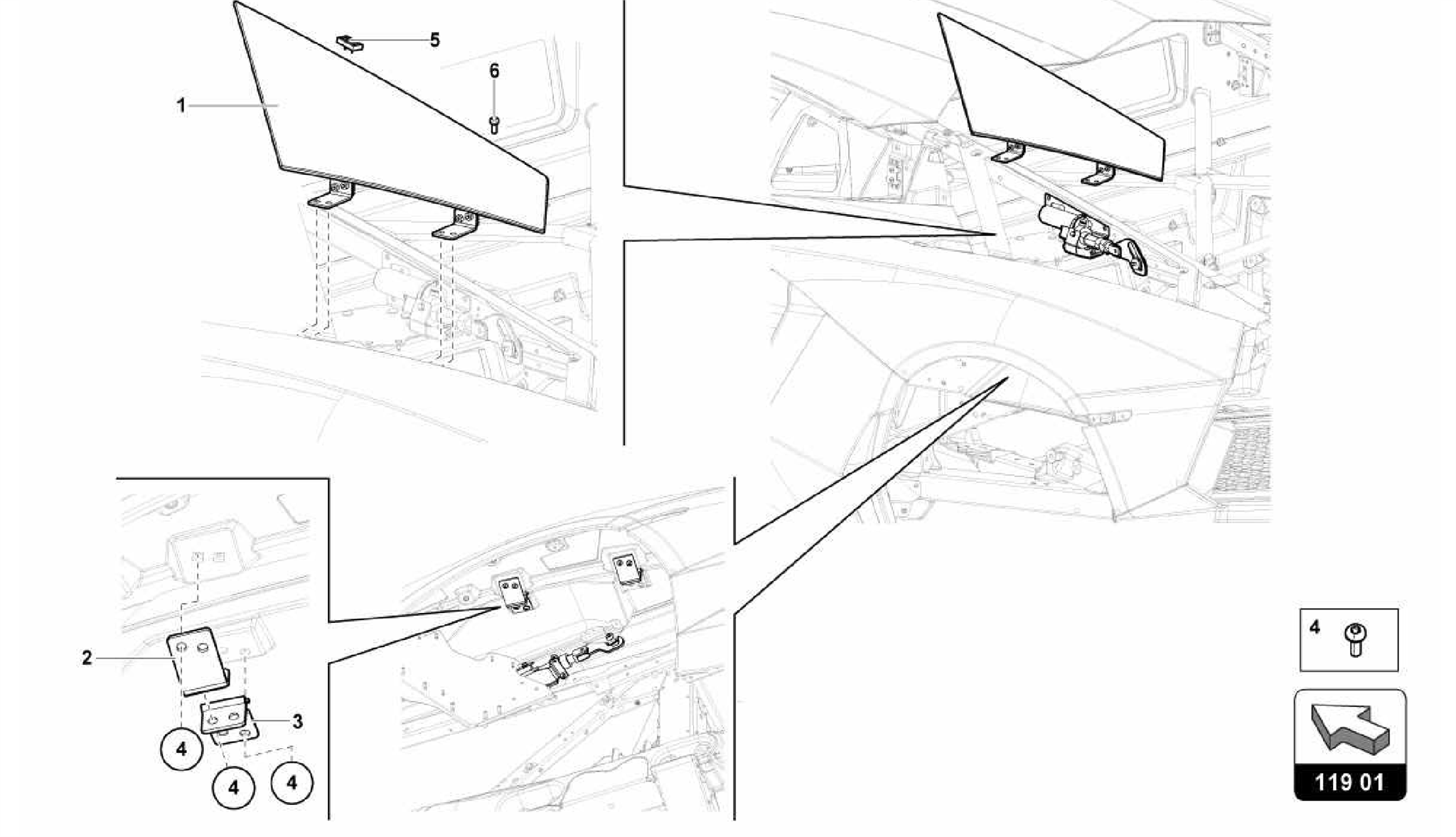 5
6
1
2
3
4
4
4
4
119 01