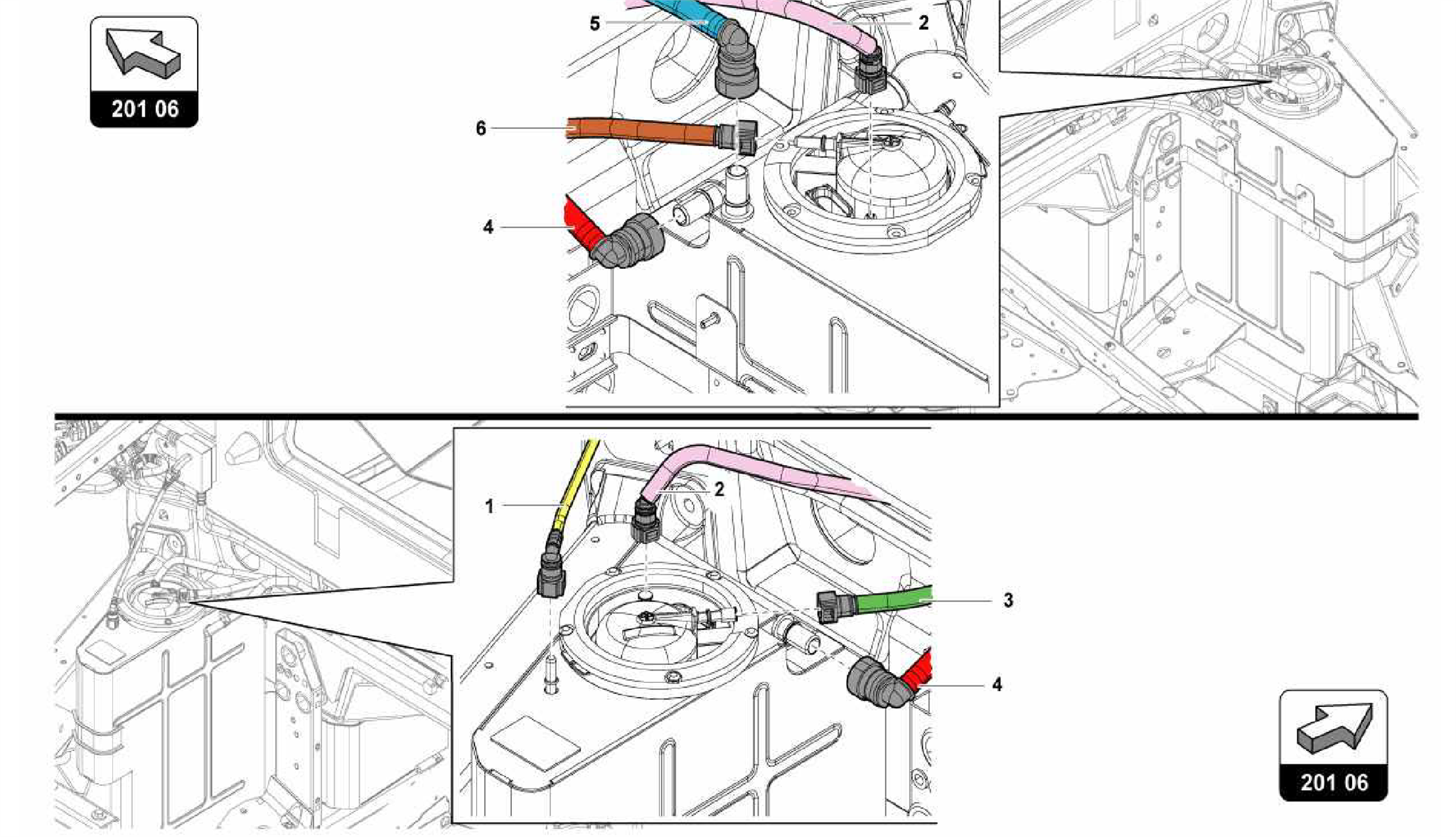 201 06

5

2

6

4

1

2

3

4

201 06