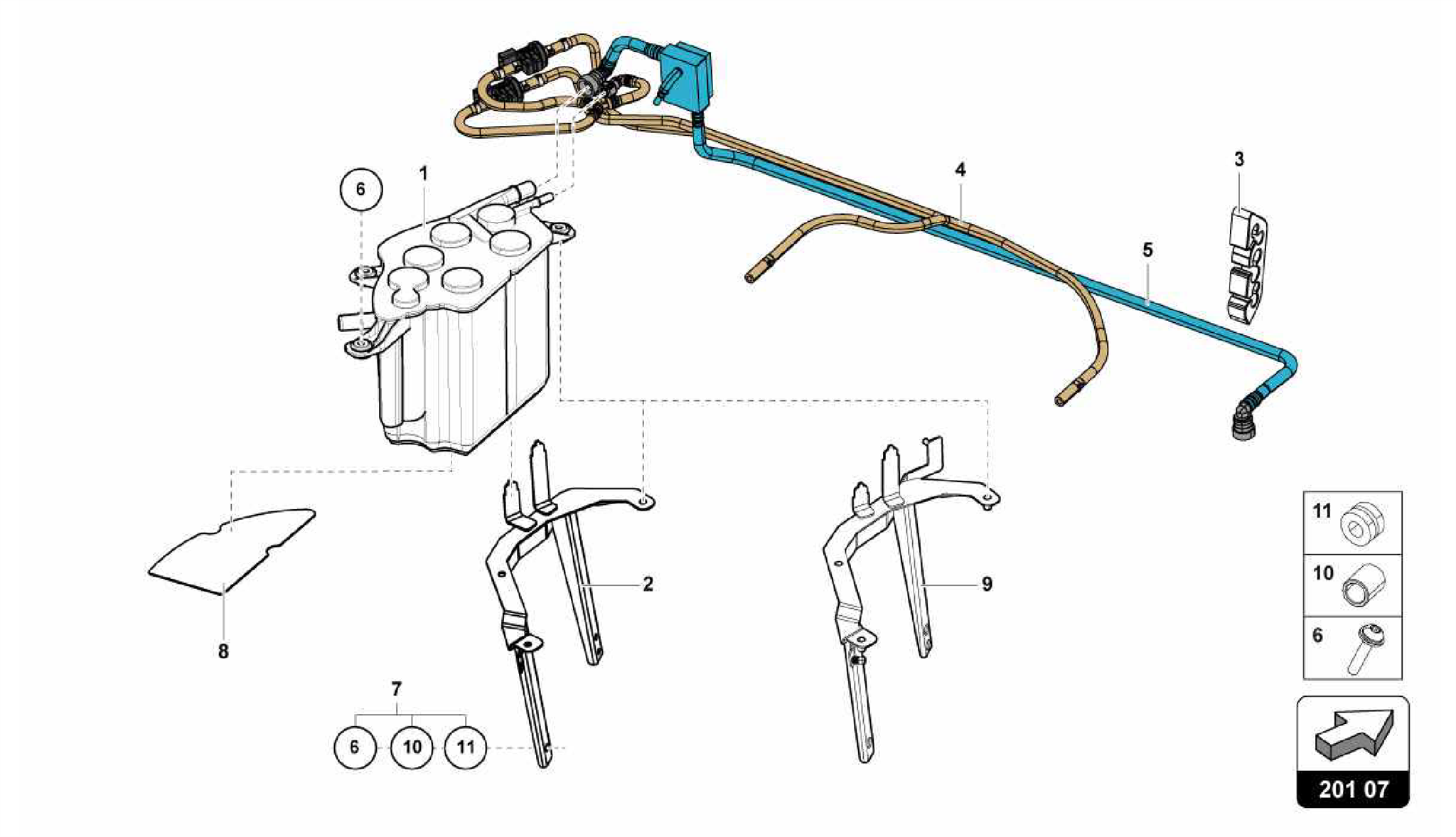 6
1
4
3
5
2
9
8
7
6
10
11
11
10
6
201 07