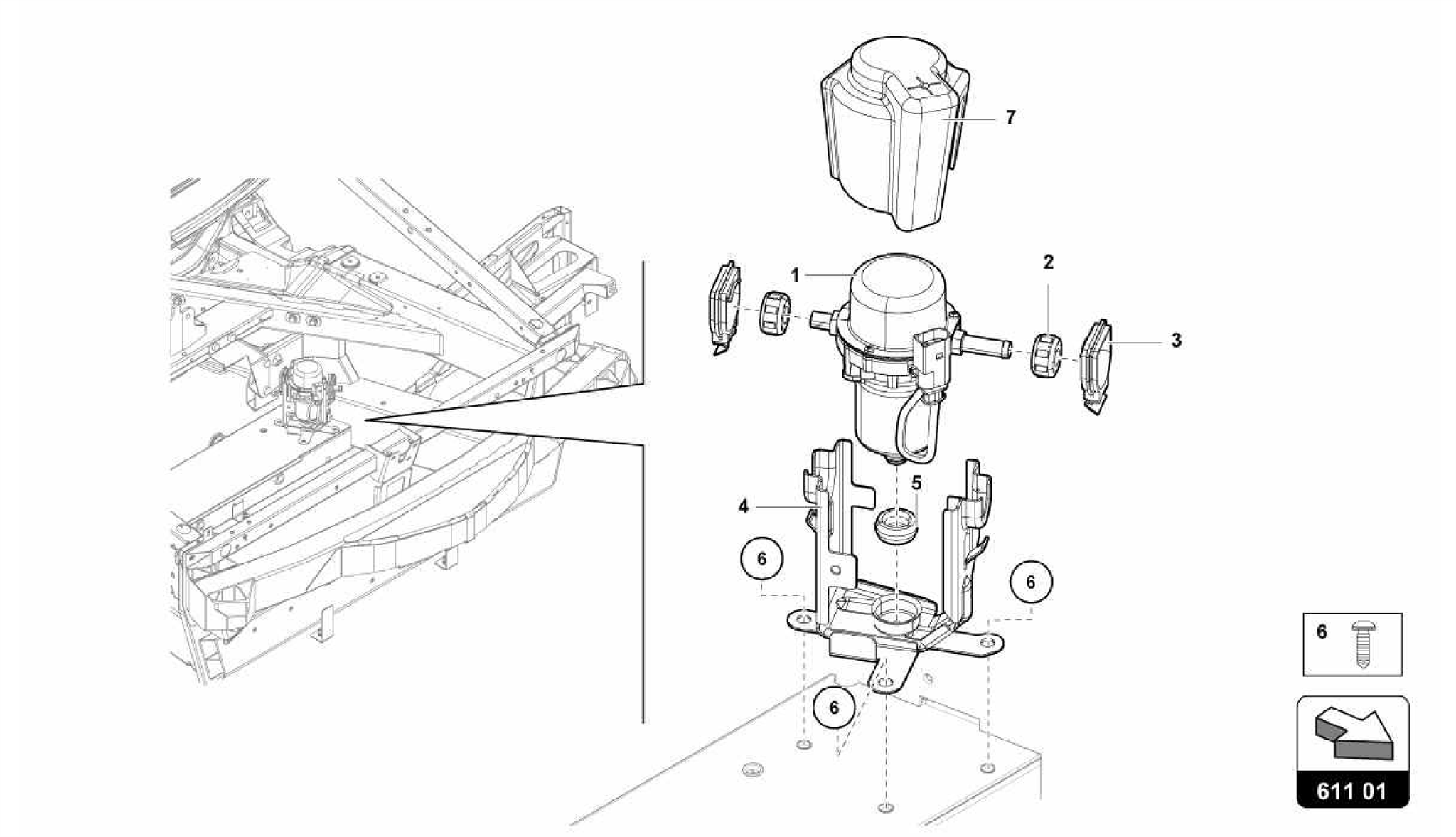 7

1

2

3

5

4

6

6

6

6

611 01