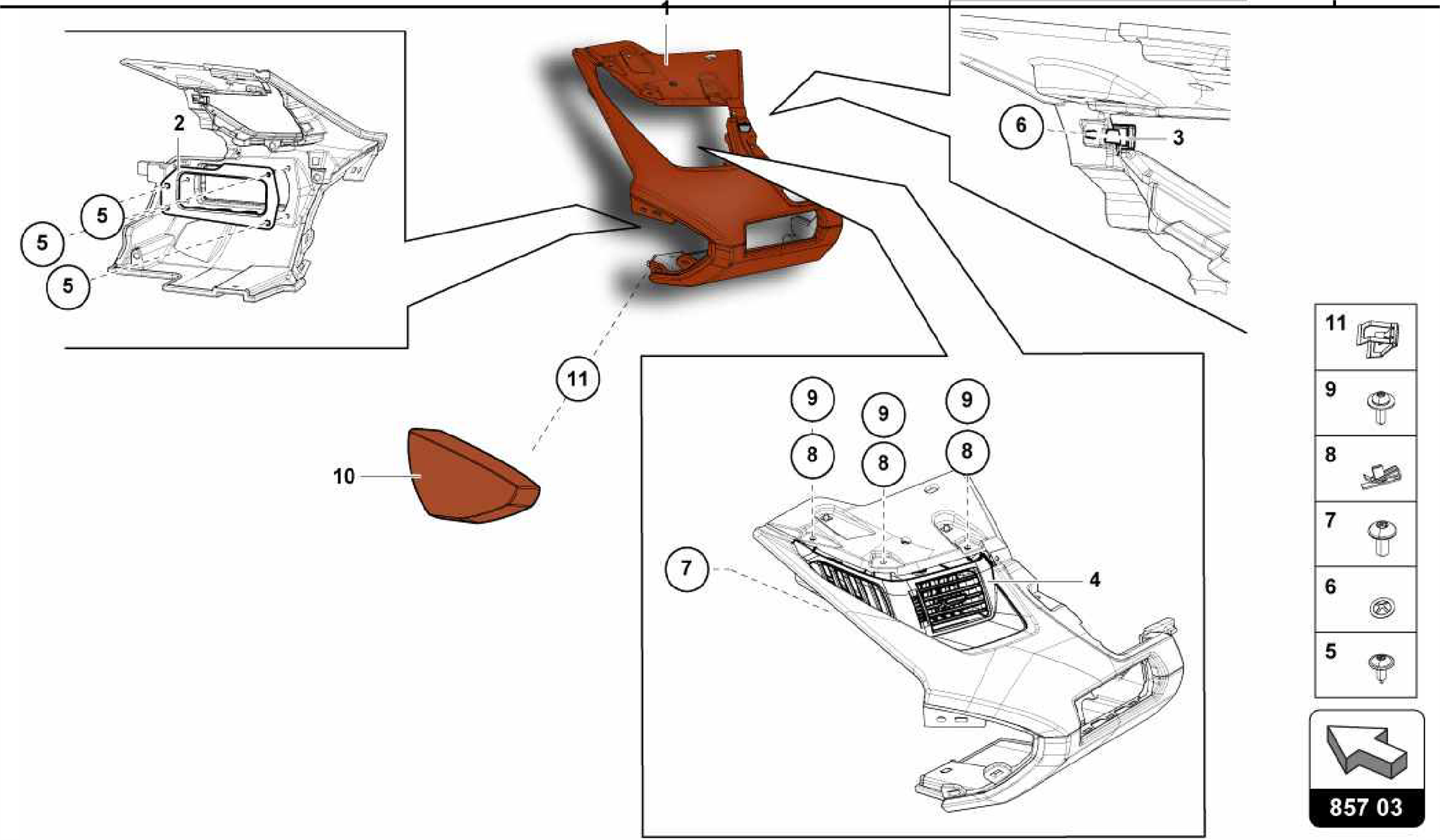 1

2

5

5

5

6

3

11

10

9

9

9

8

8

8

7

4

11

9

8

7

6

5

857 03