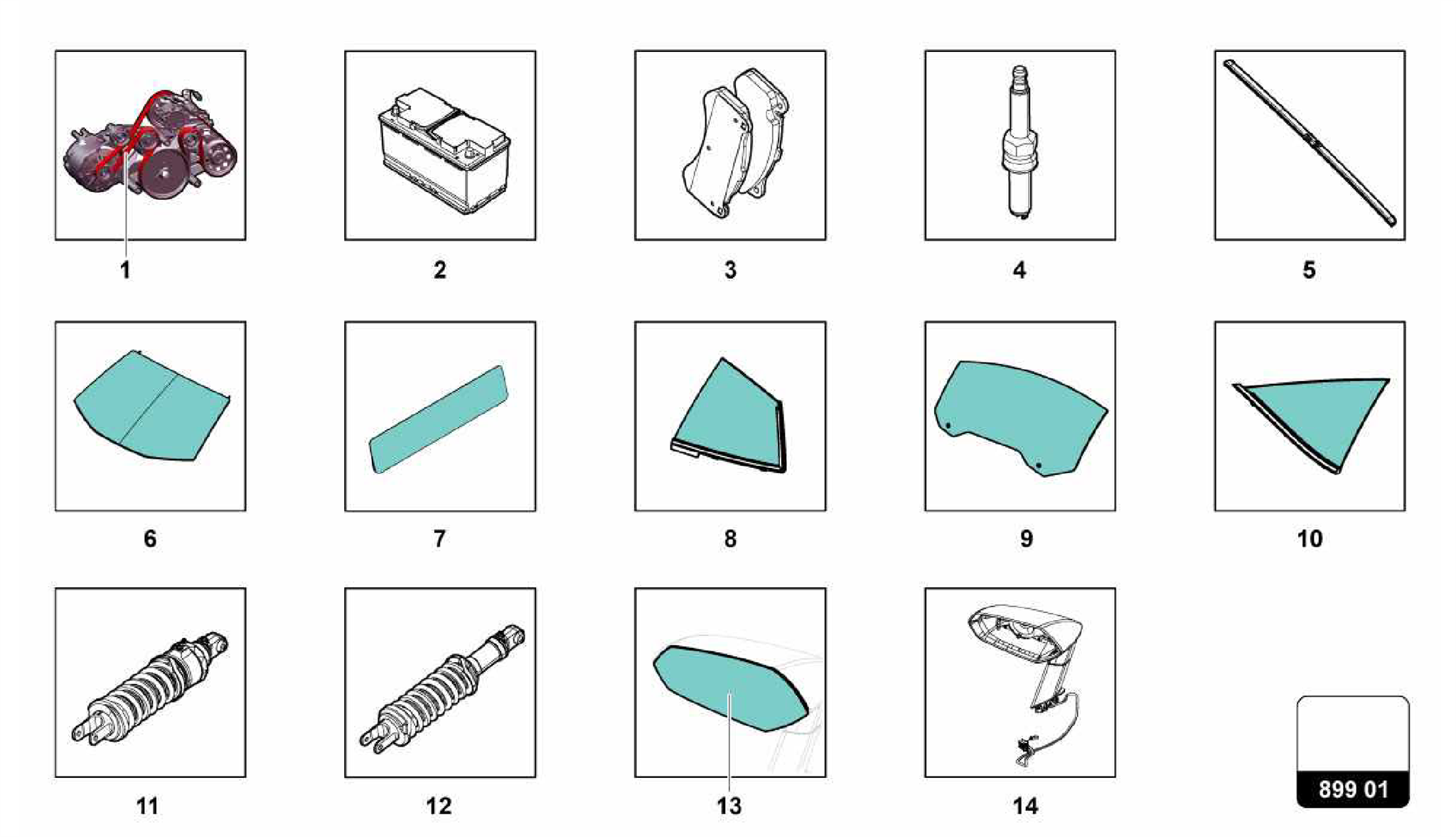 1
2
3
4
5
6
7
8
9
10
11
12
13
14
899 01