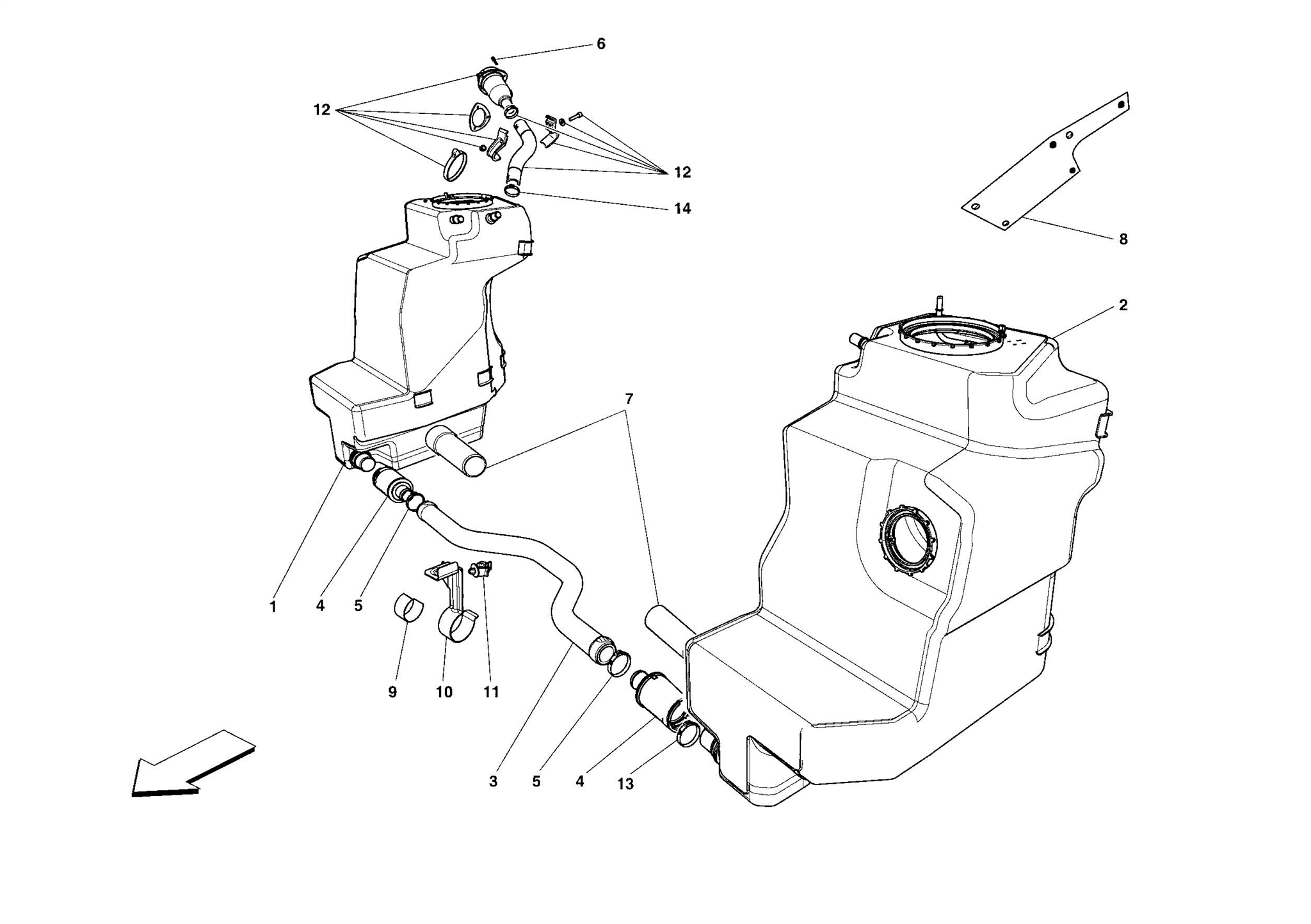 6
12
12
14
8
2
7
1
4
5
9
10
11
3
5
4
13