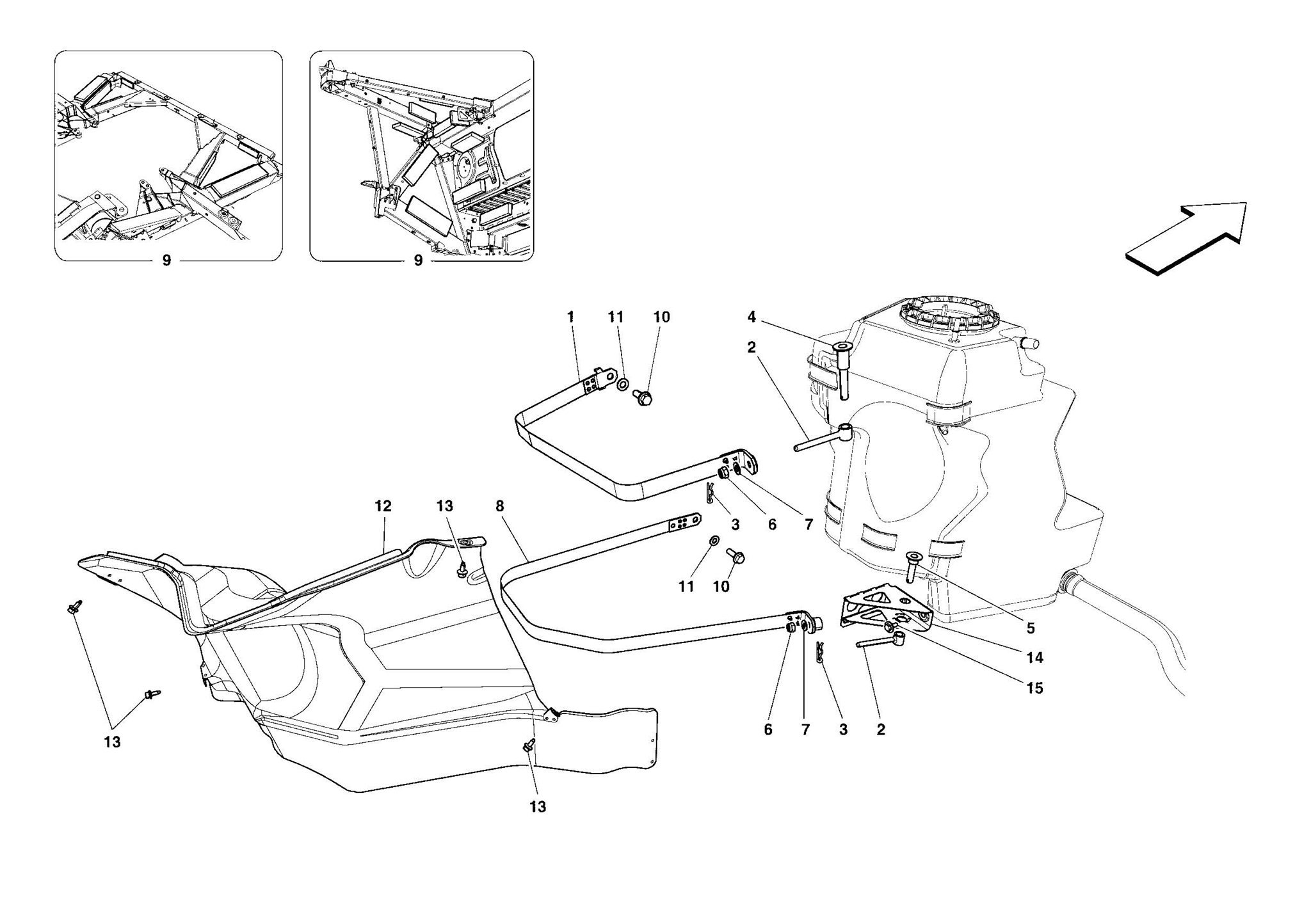 9
9
1
11
10
4
2
12
13
8
3
6
7
11
10
5
14
15
13
6
7
3
2
13