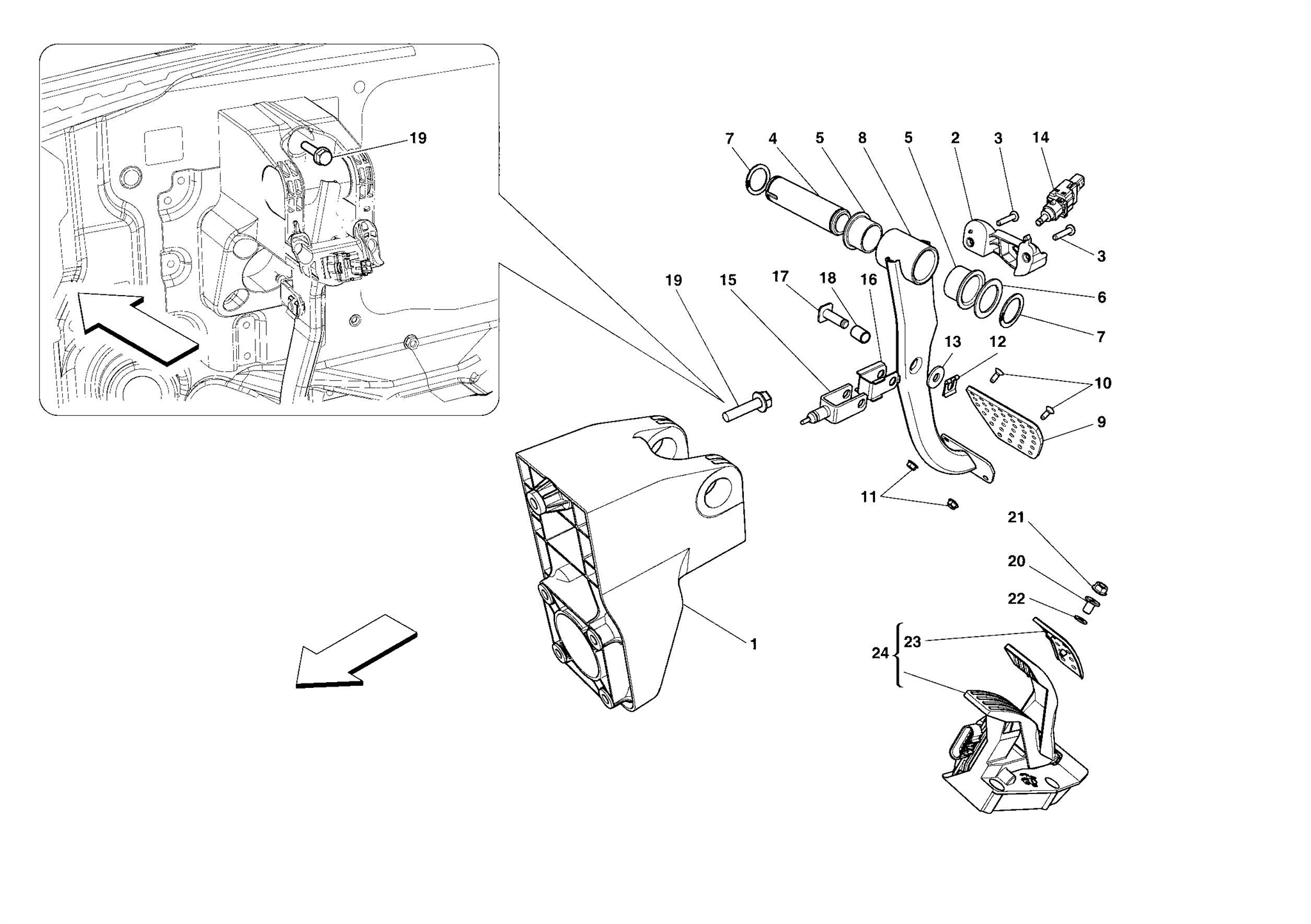 19

7 4 5 8 5 2 3 14

3

19 15 17 18 16

6

7

13 12

10

9

11

21

20

22

24 23

1