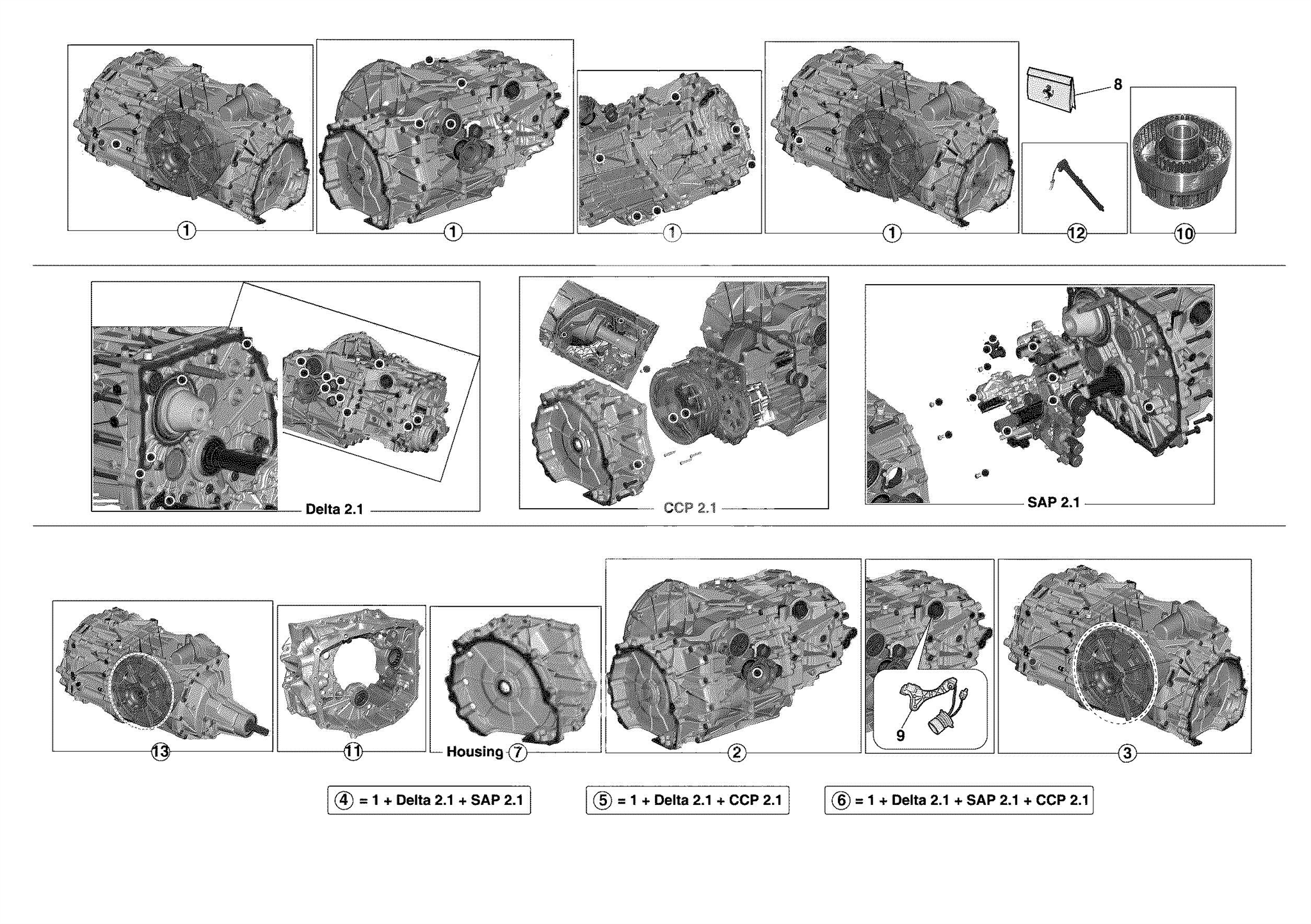 1 1 1 1 8 12 10

Delta 2.1

CCP 2.1

SAP 2.1

13 11 Housing 7 2 9 3

4 = 1 + Delta 2.1 + SAP 2.1

5 = 1 + Delta 2.1 + CCP 2.1

6 = 1 + Delta 2.1 + SAP 2.1 + CCP 2.1