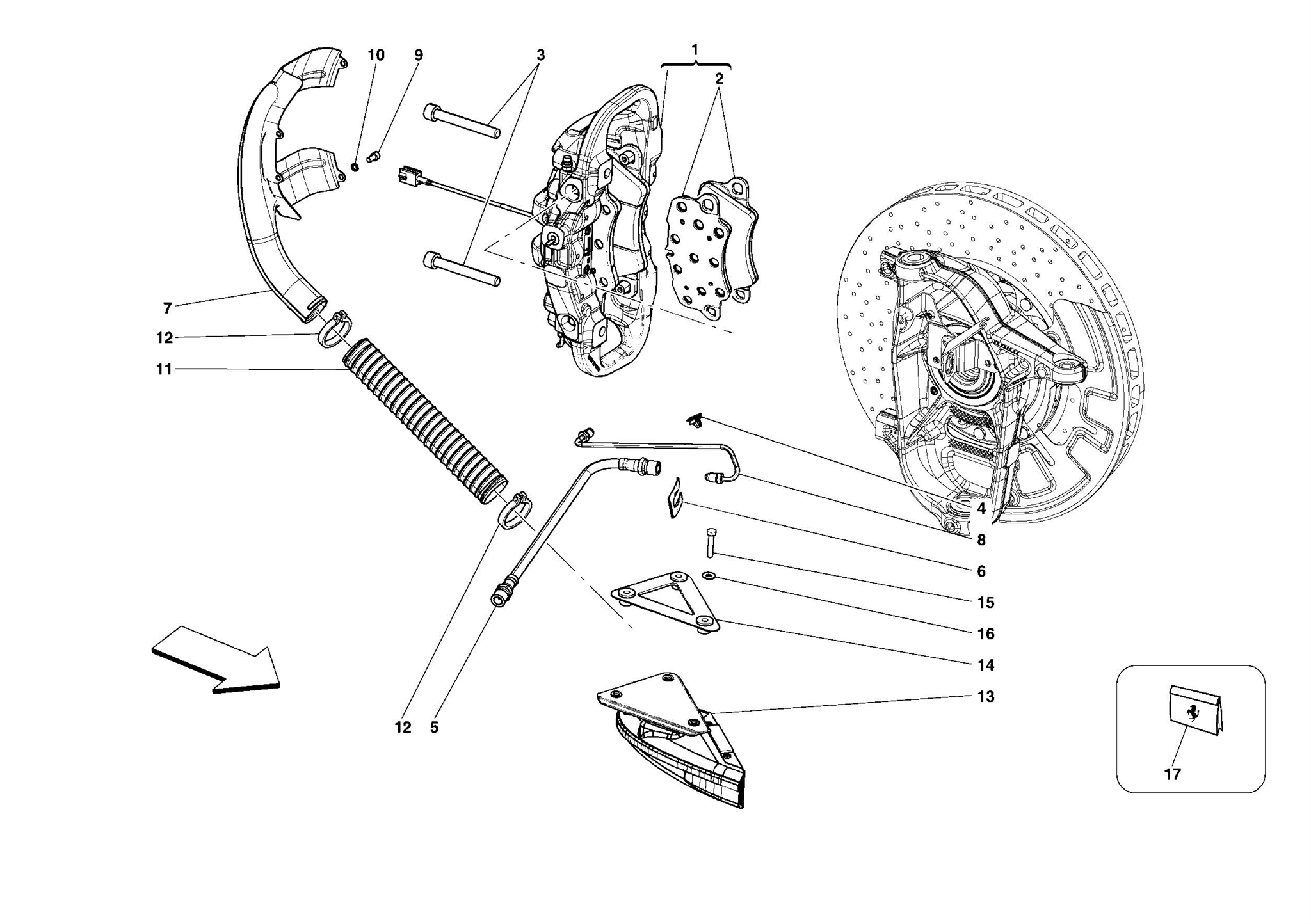 10
9
3
1
2
7
12
11
4
8
6
15
16
14
13
12
5
17