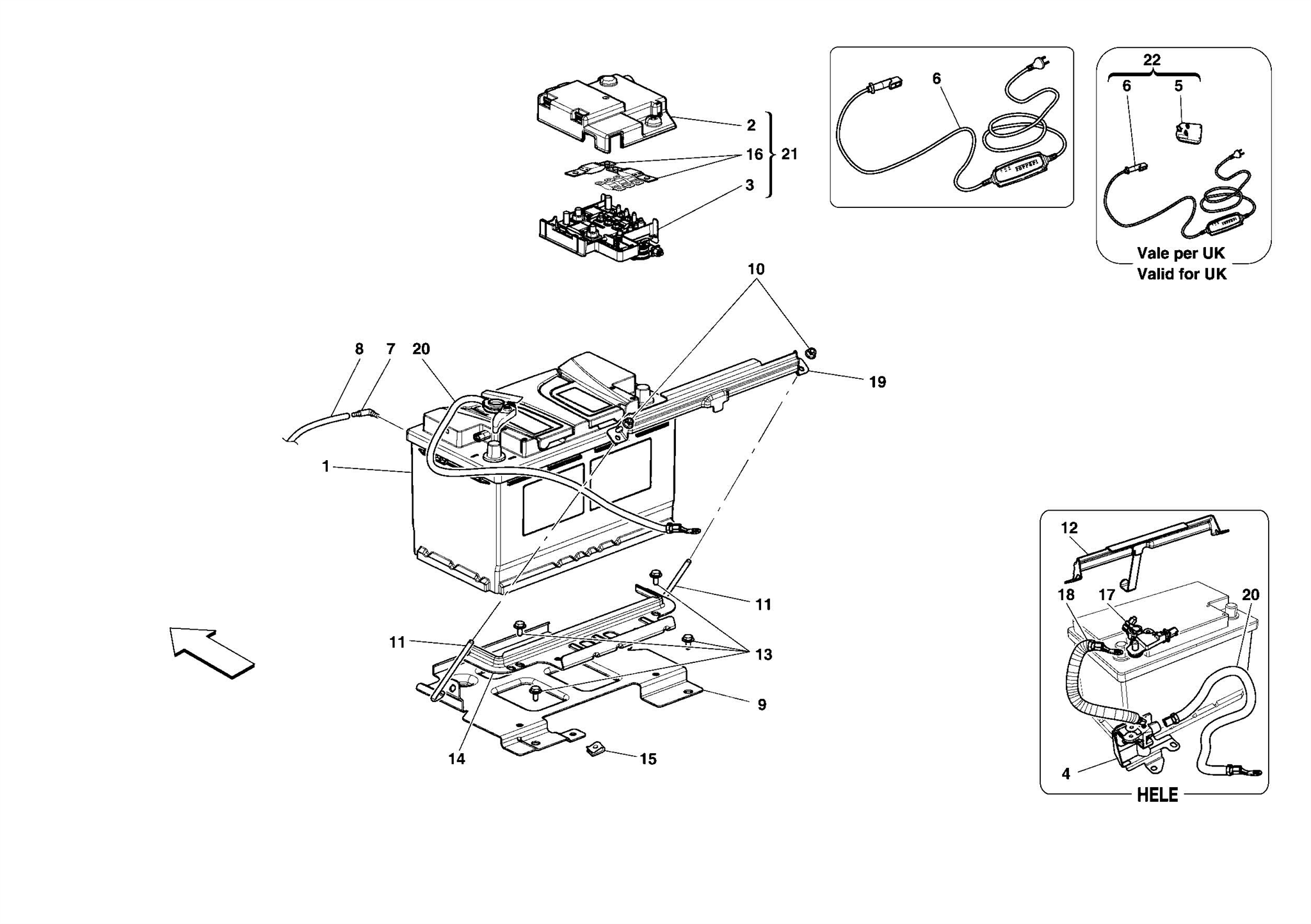 2
16
21
3
6
22
6
5
Vale per UK
Valid for UK
10
8
7
20
19
1
11
11
13
9
14
15
12
18
17
20
4
HELE