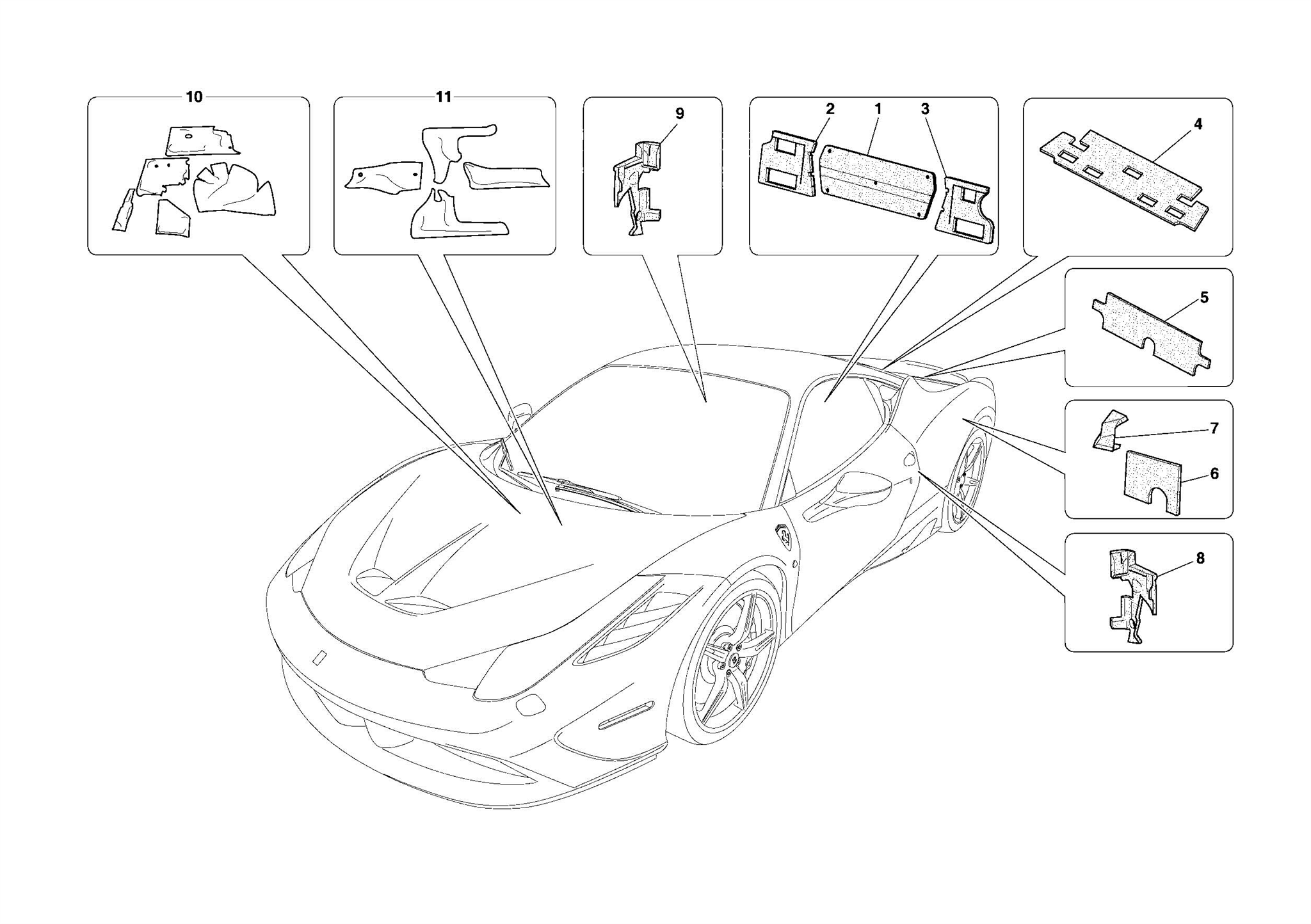 10
11
9
2
1
3
4
5
7
6
8