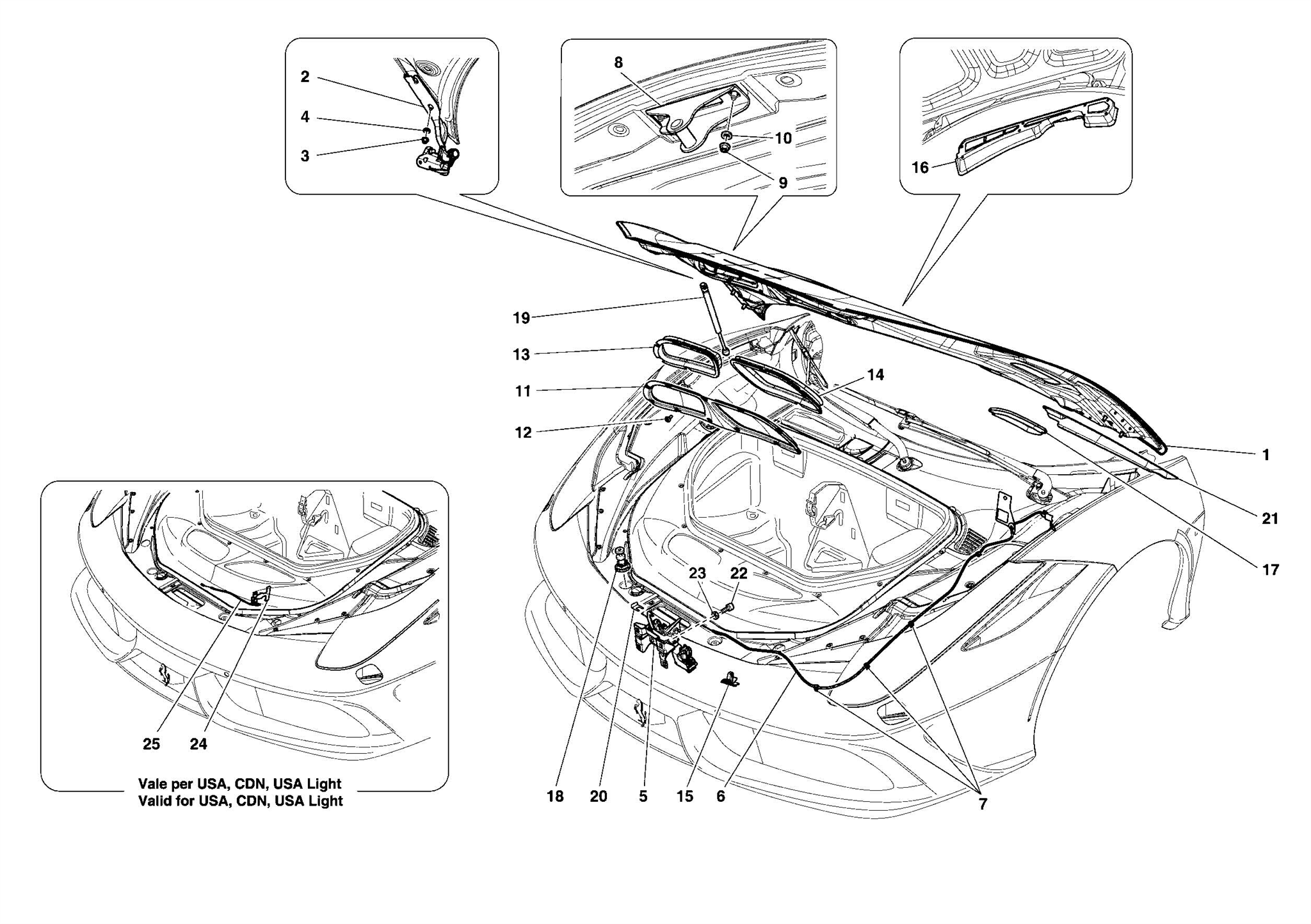 2
4
3

8
10
9

16

19
13
11
12
14
1
21
17
23
22

25 24

Vale per USA, CDN, USA Light
Valid for USA, CDN, USA Light

18 20 5 15 6 7