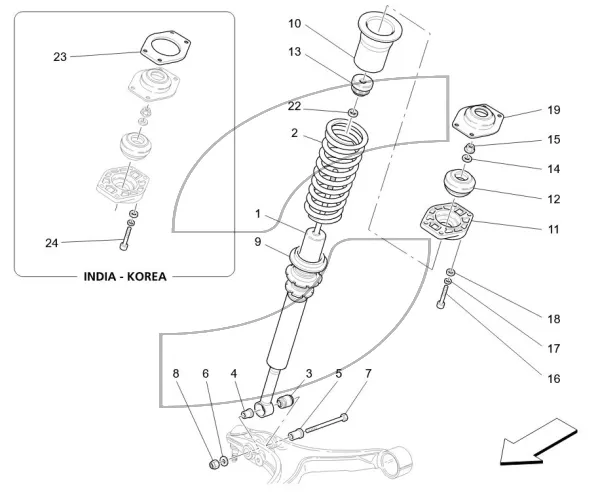 23

24

INDIA - KOREA

10
13
22
2
1
9
19
15
14
12
11
18
17
16
8
6
4
3
5
7