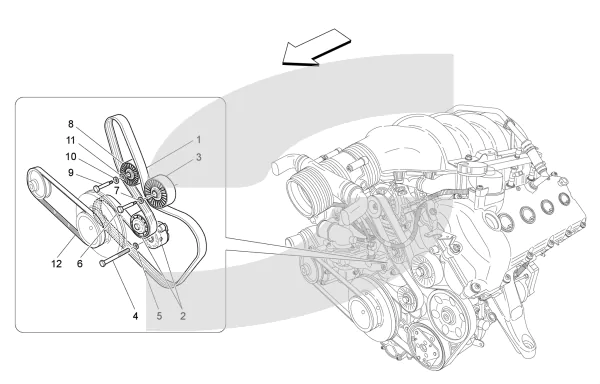 8
11
10
9
7
1
3
12
6
4
5
2